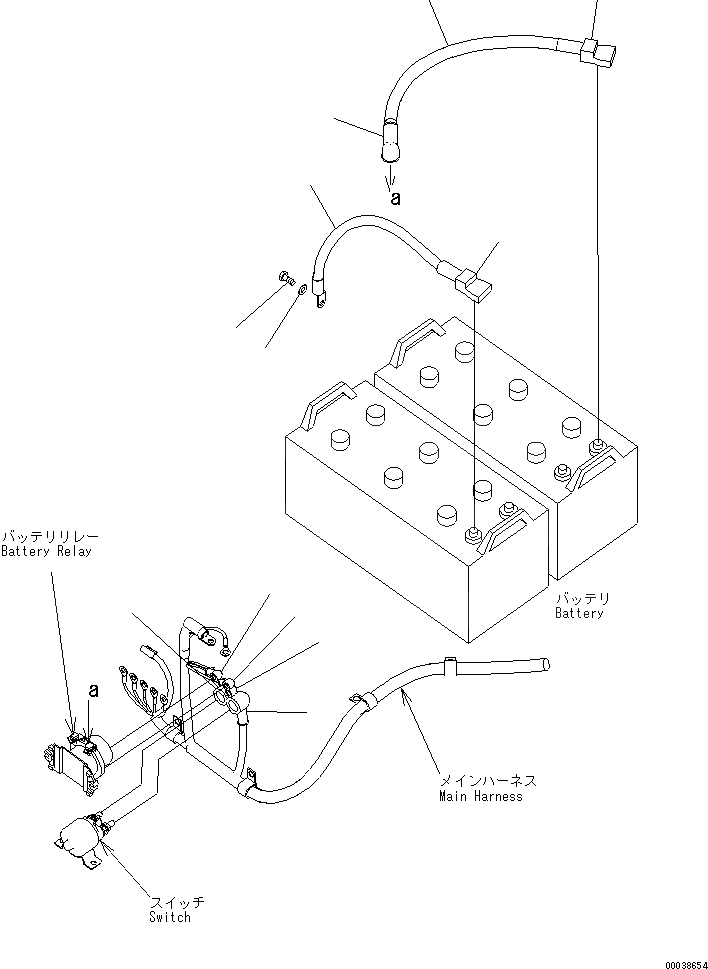 a

バッテリリレー
Battery Relay

a

バッテリ
Battery

メインハーネス
Main Harness

スイッチ
Switch

00038654