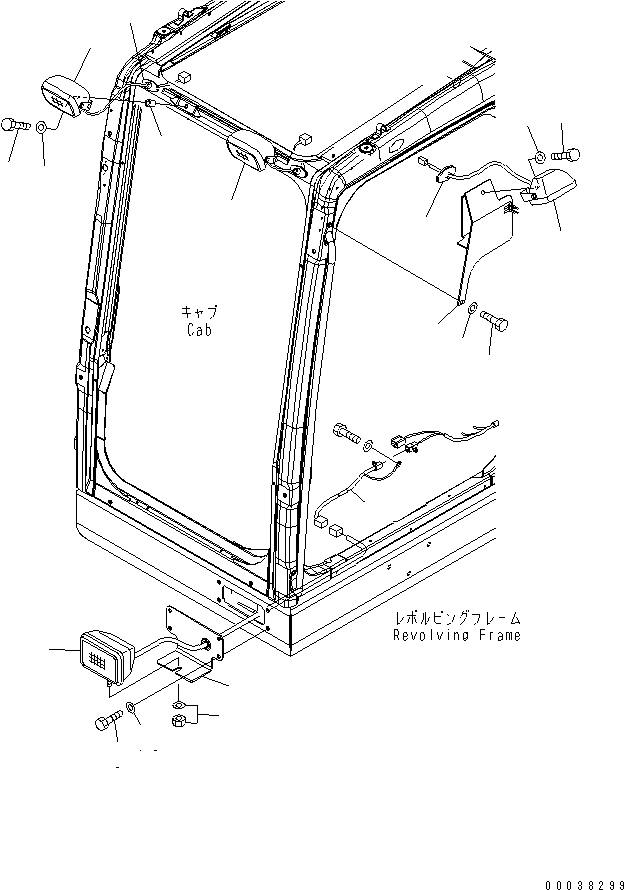 キャブ
Cab

レボルビングフレーム
Revolving Frame

00038299