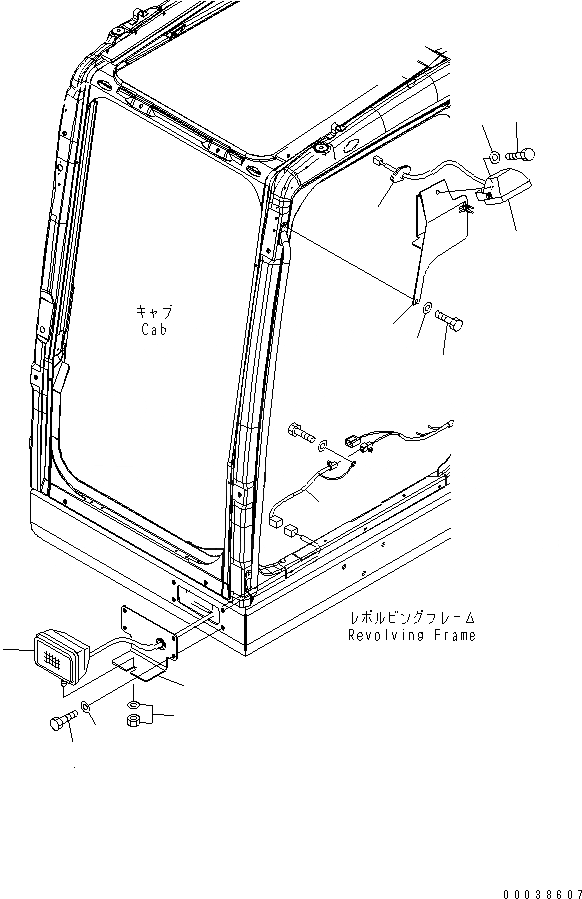 キャブ
Cab

レボルビングフレーム
Revolving Frame

00038607