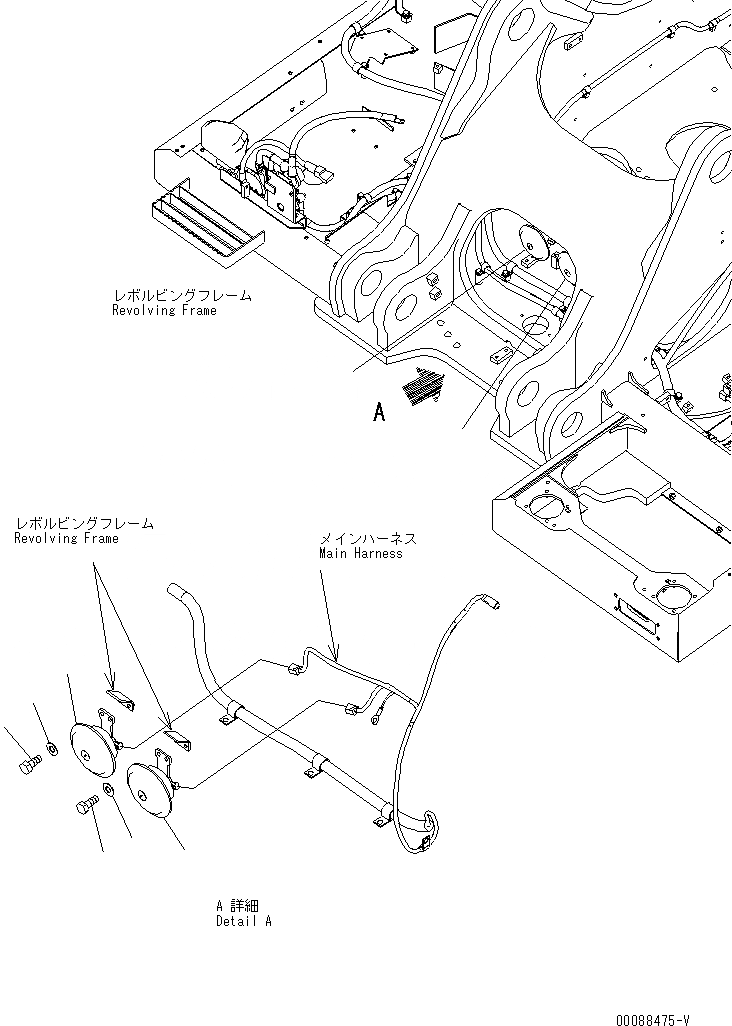 レボルビングフレーム
Revolving Frame

A

レボルビングフレーム
Revolving Frame

メインハーネス
Main Harness

A 詳細
Detail A

00088475-V