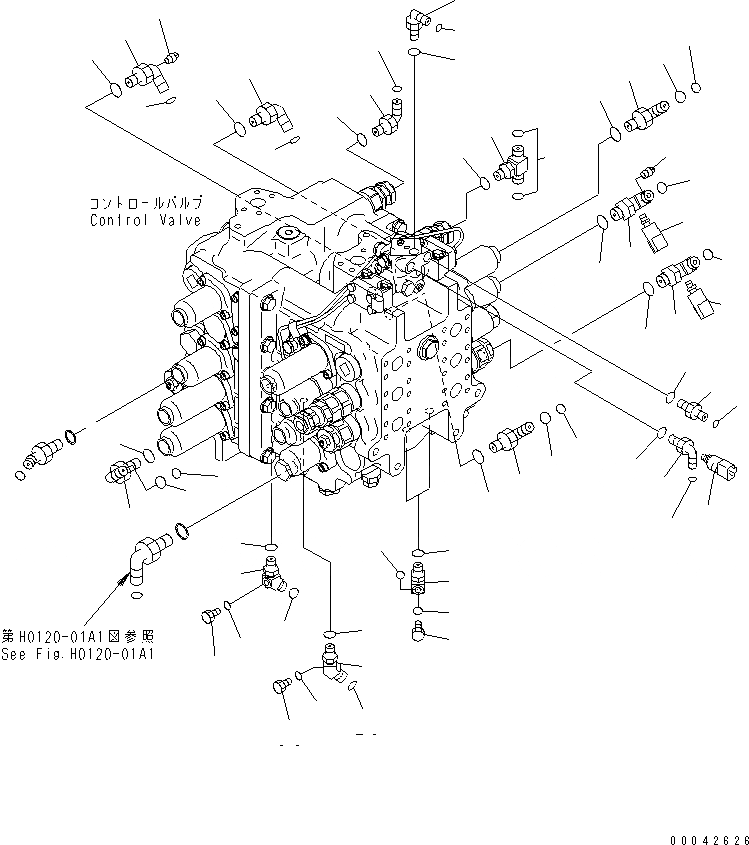 コントロールバルブ
Control Valve

第H0120-01A1図参照
See Fig.H0120-01A1

00042626