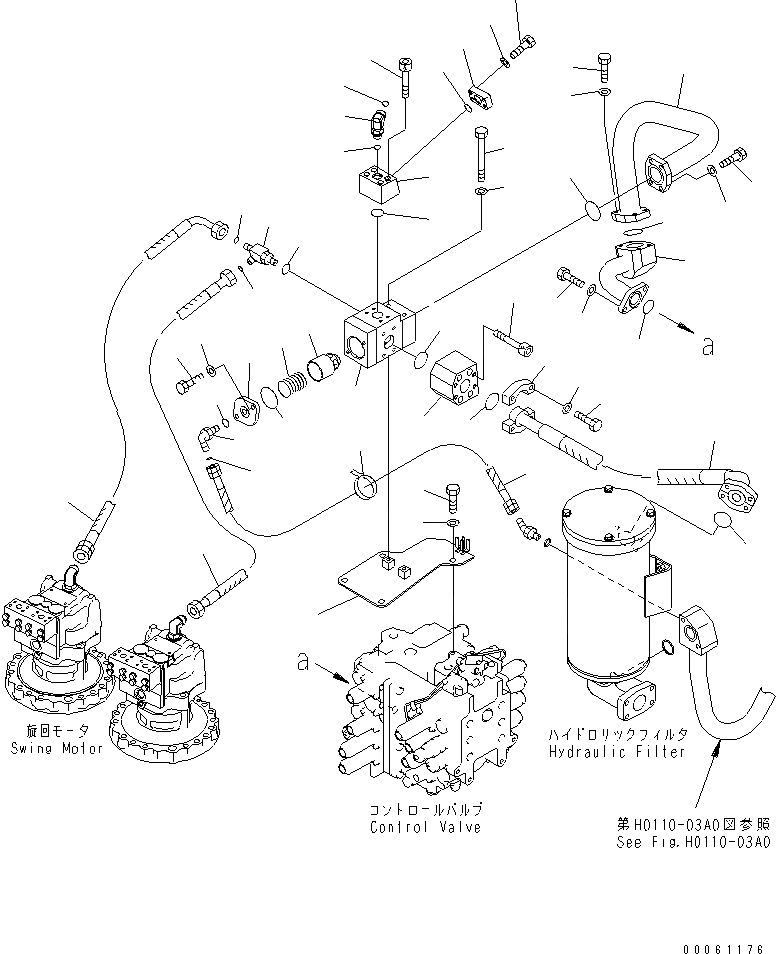 a

a

旋回モータ
Swing Motor

コントロールバルブ
Control Valve

ハイドロリックフィルタ
Hydraulic Filter

第H0110-03A0図参照
See Fig.H0110-03A0

00061176