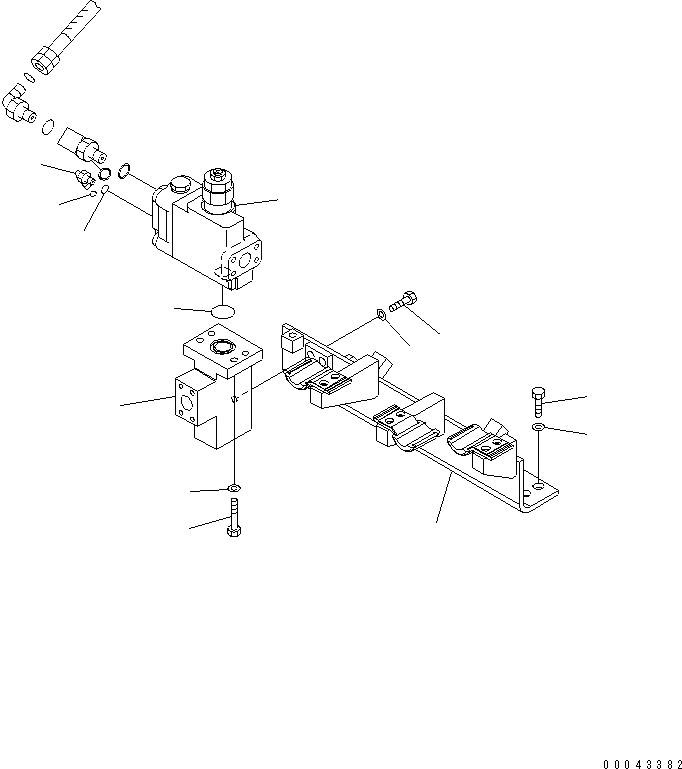 00043382