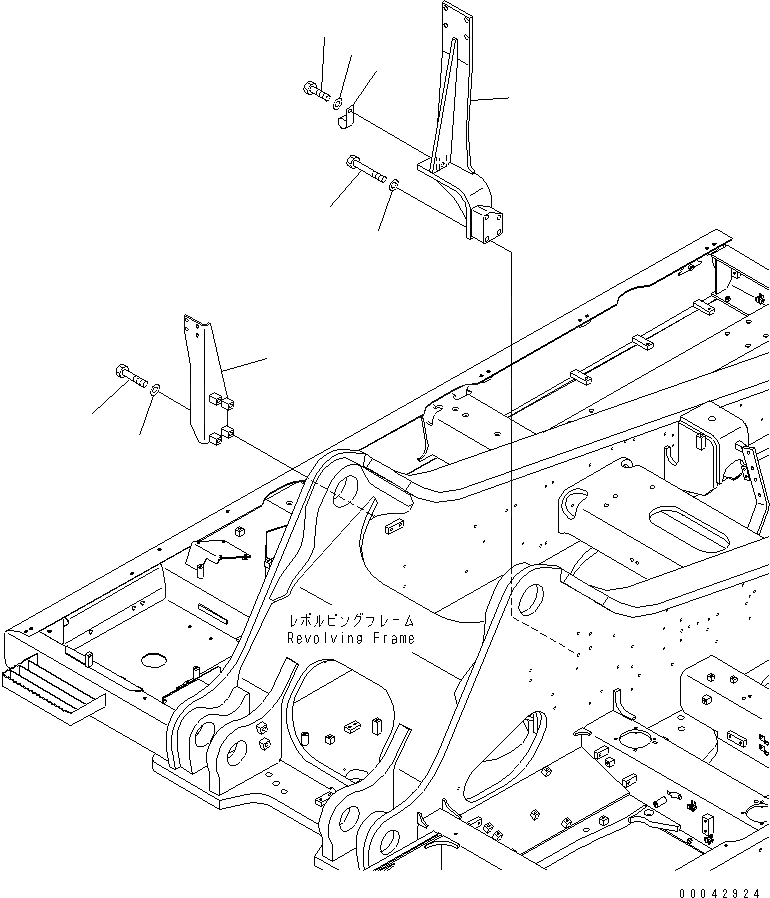 レボルビングフレーム
Revolving Frame

00042924