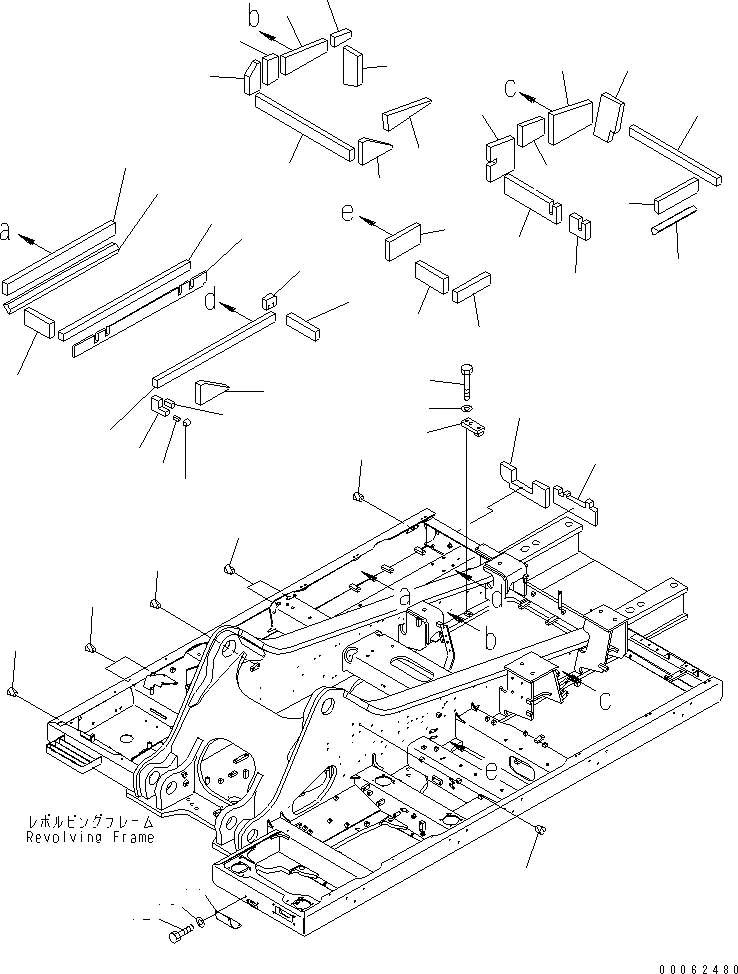 b
c
a
e
d
a
d
b
c
e
レボルビングフレーム
Revolving Frame
00062480