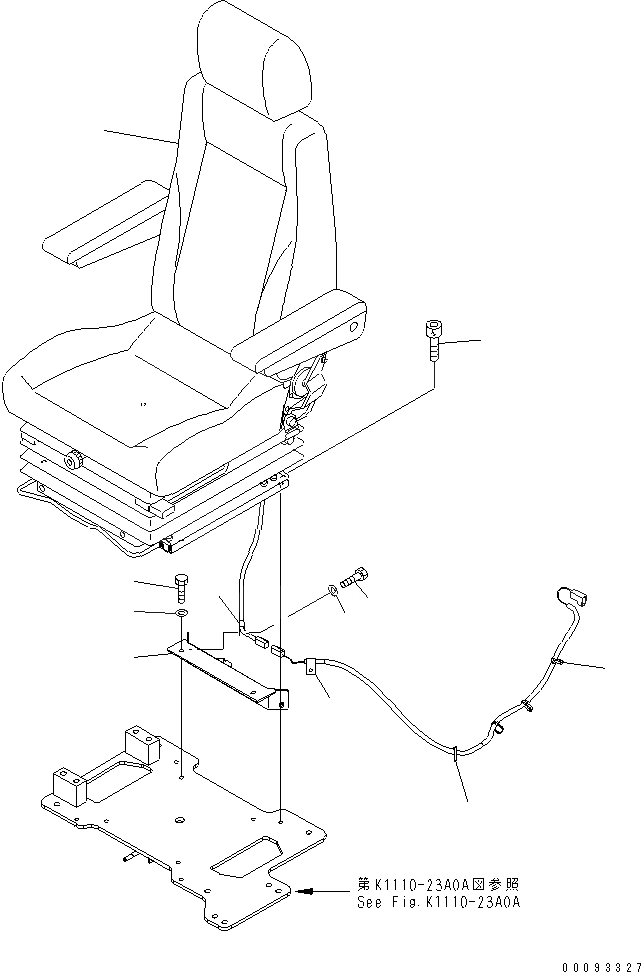 第K1110-23A0A図参照
See Fig.K1110-23A0A

00093327