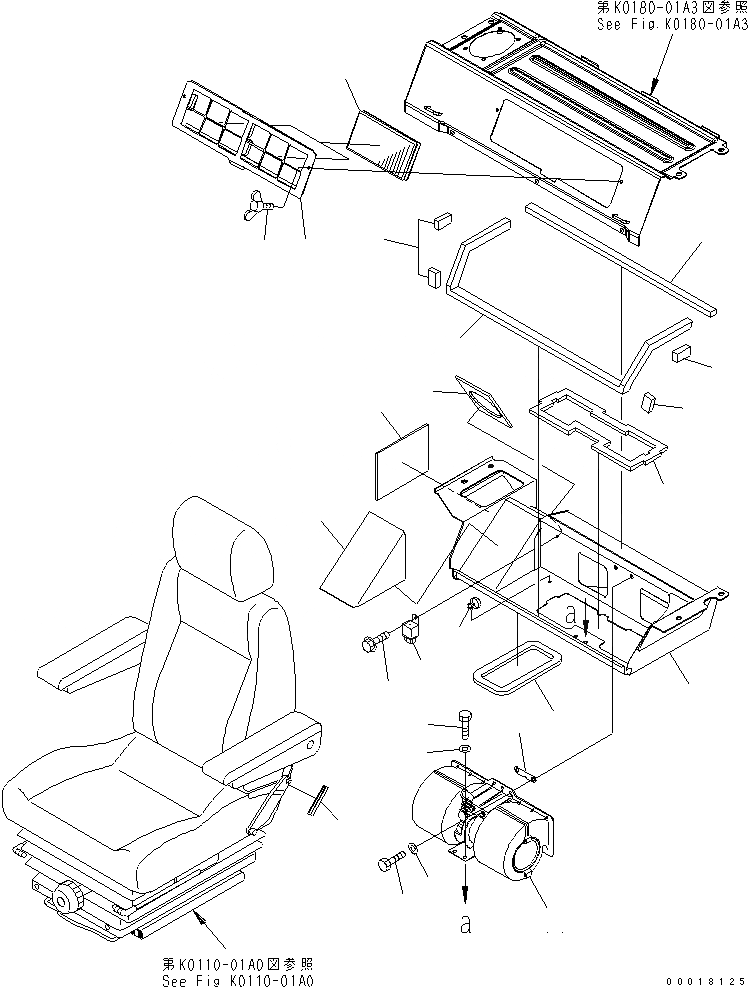 第K0180-01A3図参照
See Fig.K0180-01A3

a

a

第K0110-01A0図参照
See Fig K0110-01A0

00018125