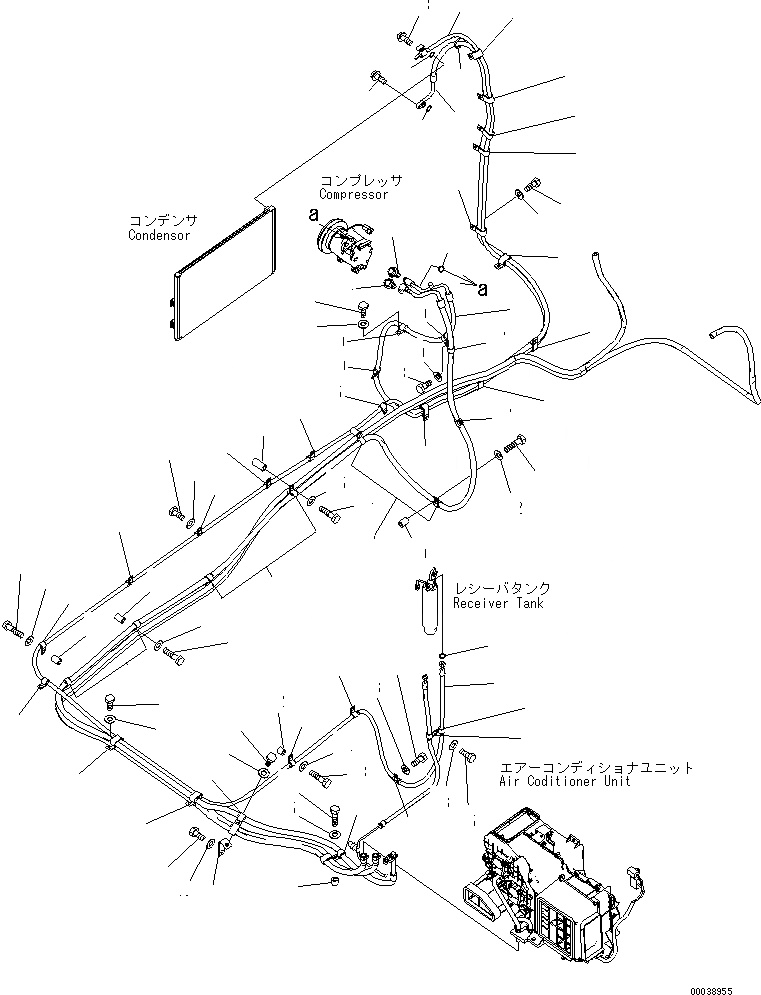 コンプレッサ
Compressor

コンデンサ
Condensor

a

a

レシーバタンク
Receiver Tank

エアーコンディショナユニット
Air Coditioner Unit

00038955