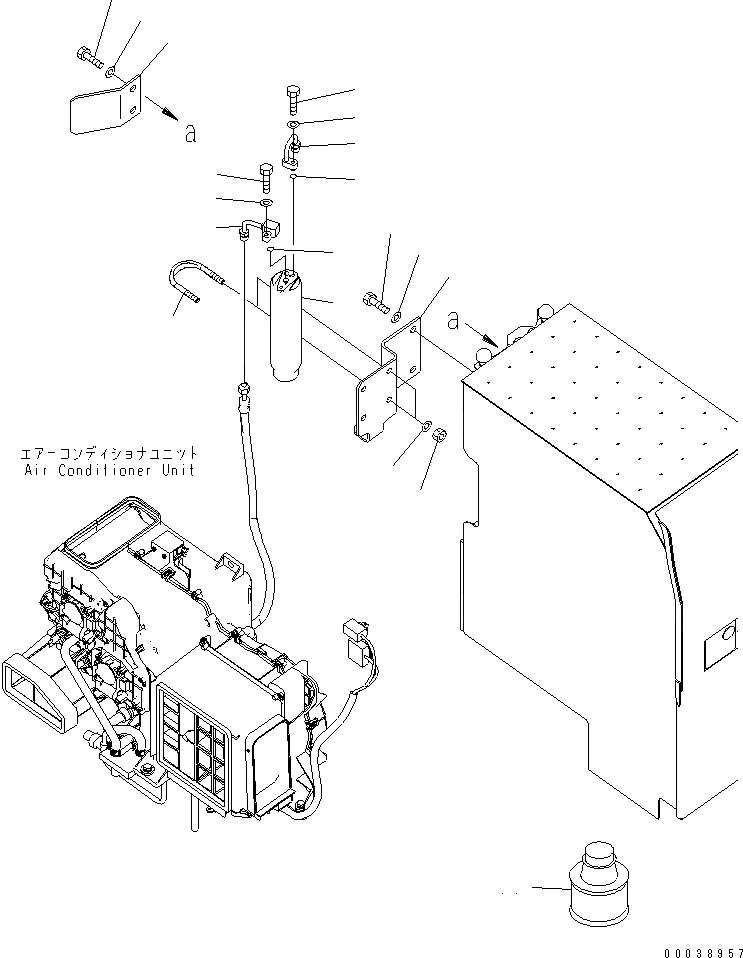 a

a

エアーコンディショナユニット
Air Conditioner Unit

00038957