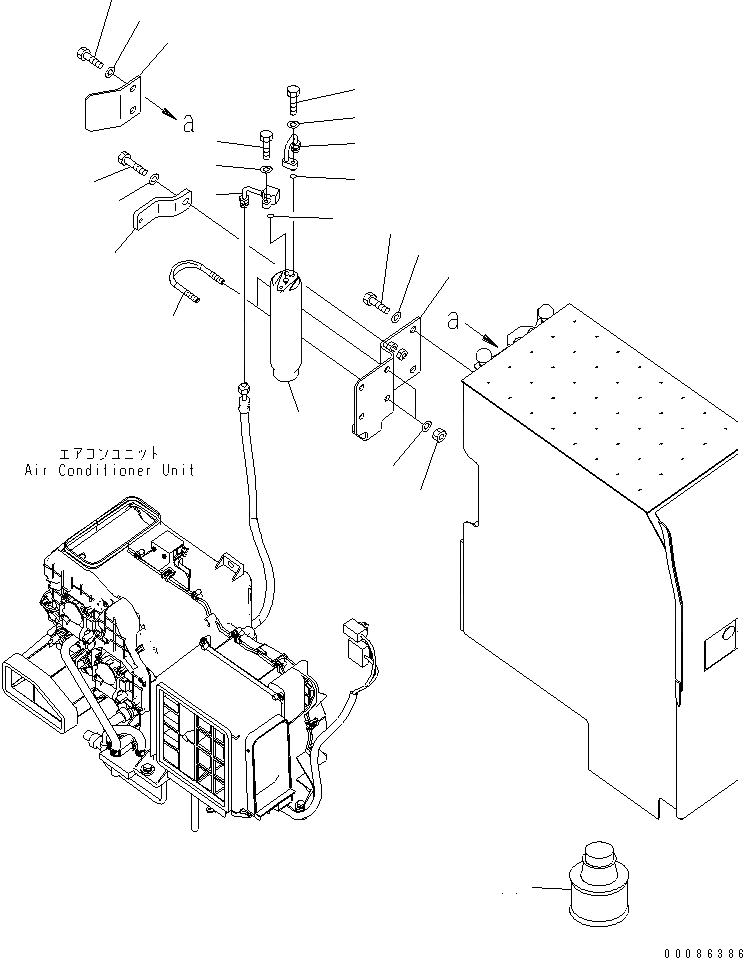 a

a

エアコンユニット
Air Conditioner Unit

00086386