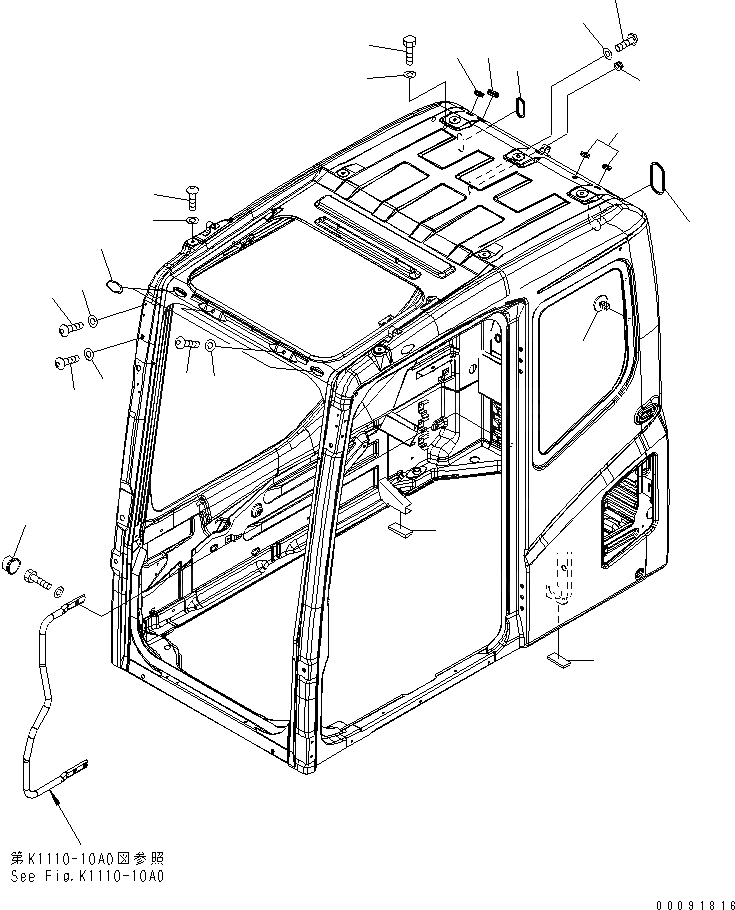 第K1110-10A0図参照
See Fig.K1110-10A0

00091816