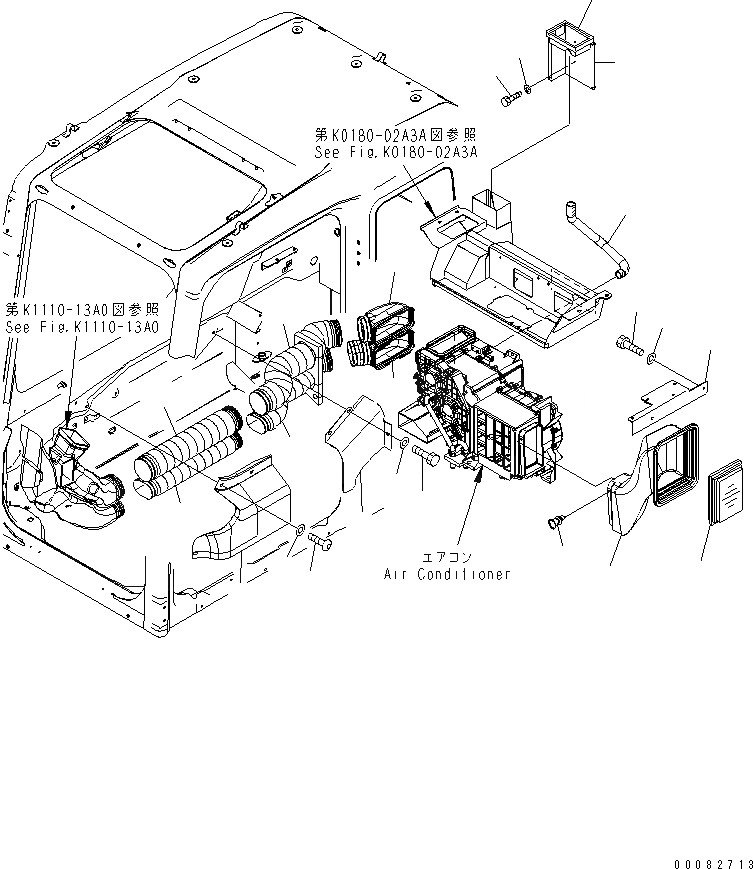 第K0180-02A3A図参照
See Fig.K0180-02A3A

第K1110-13A0図参照
See Fig.K1110-13A0

エアコン
Air Conditioner

00082713