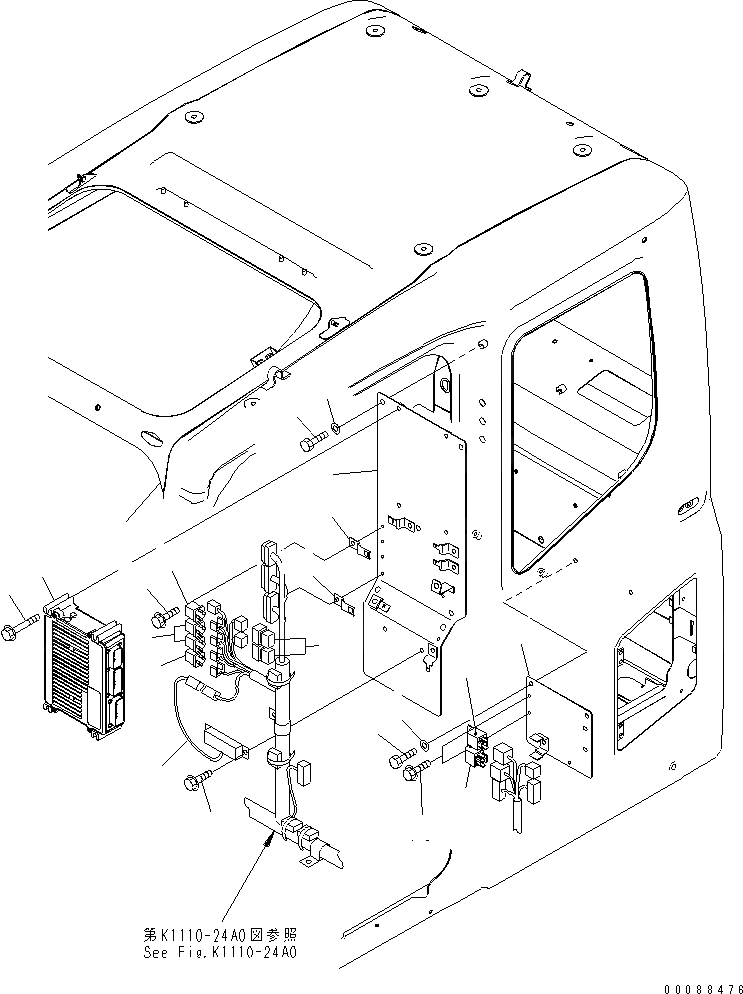 第K1110-24A0図参照
See Fig.K1110-24A0

00088476