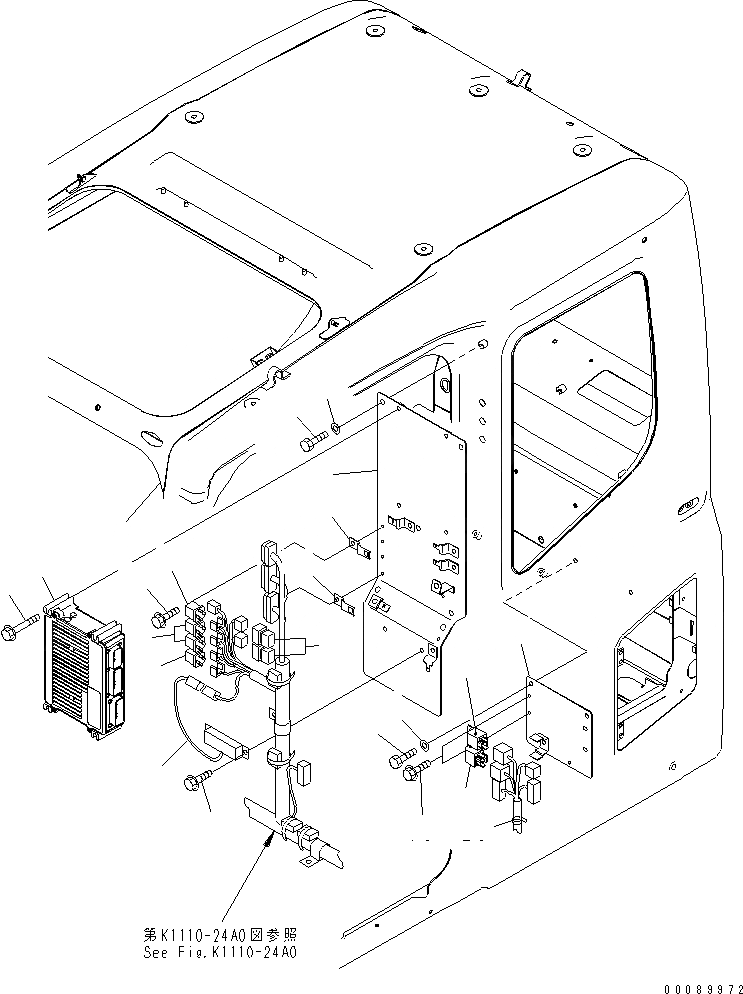 第K1110-24A0図参照
See Fig.K1110-24A0

00089972