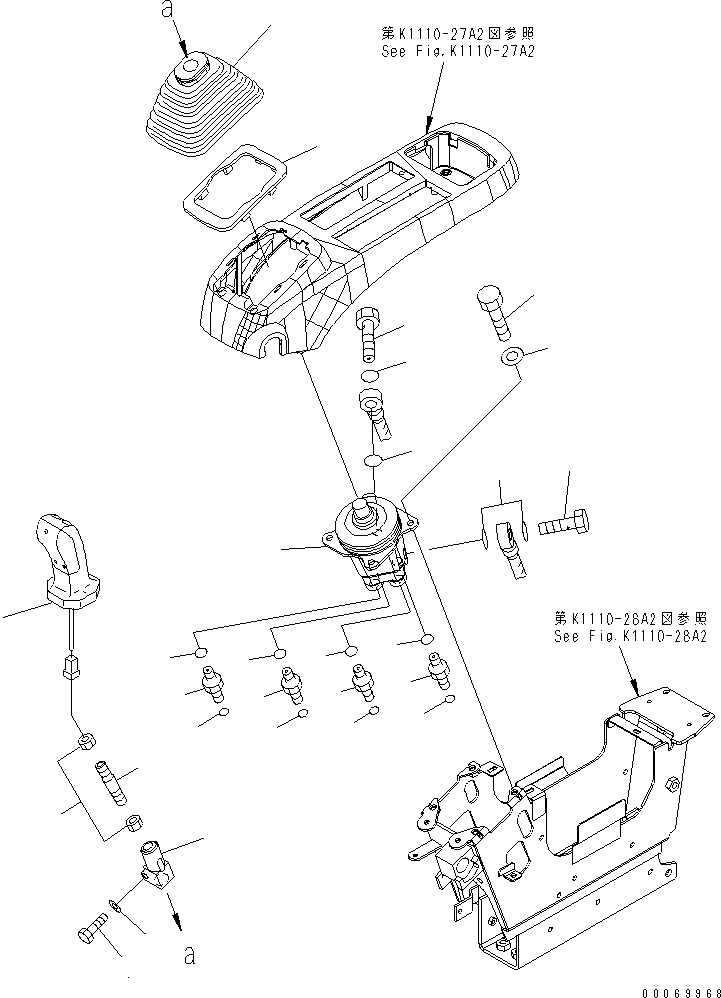 a

第K1110-27A2図参照
See Fig.K1110-27A2

第K1110-28A2図参照
See Fig.K1110-28A2

a

00069968