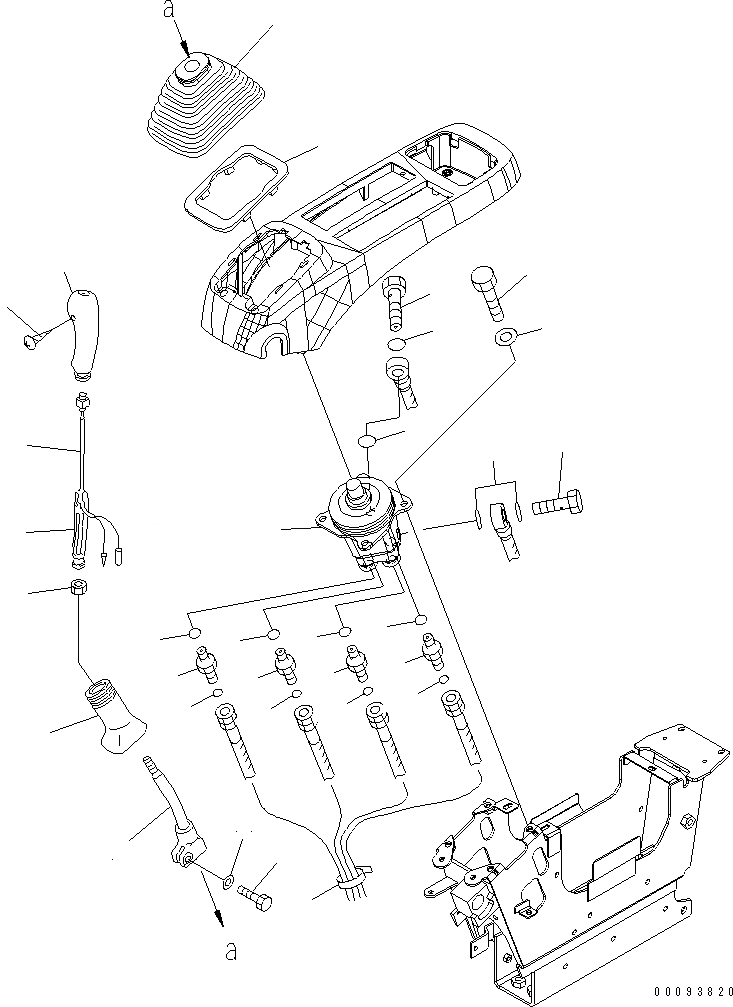 a

a

00093820