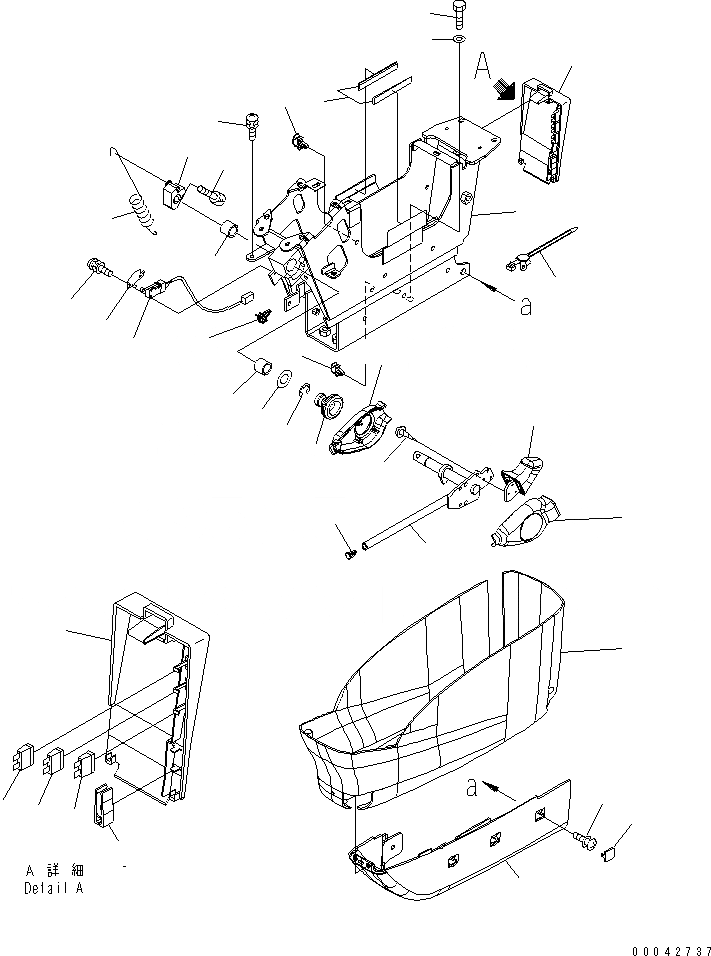 A

a

a

A 詳 細
Detail A

00042737