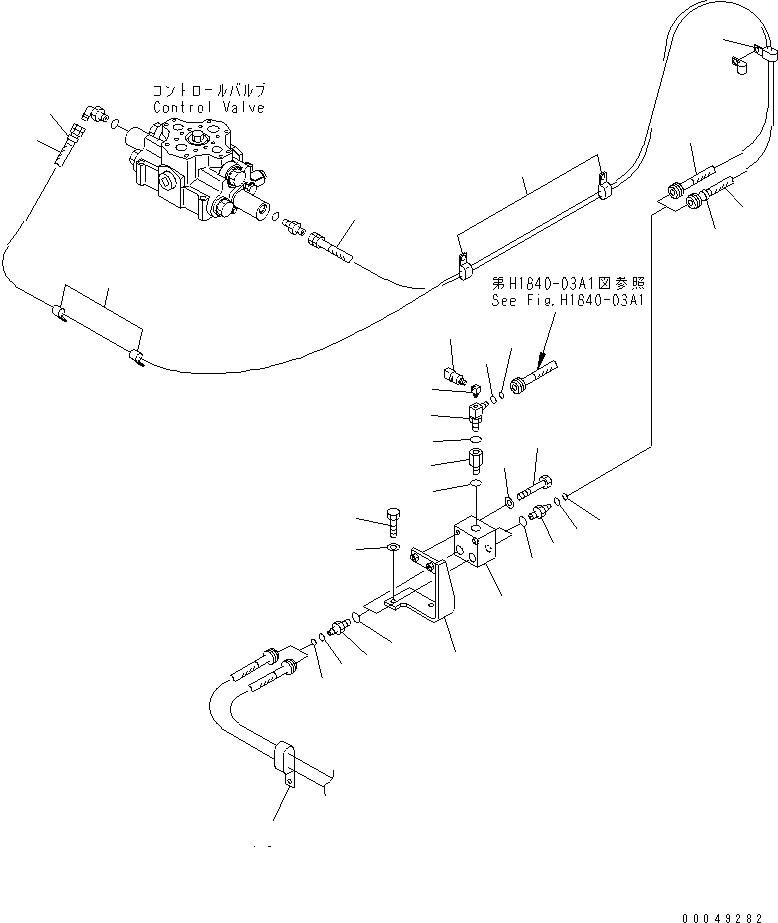 コントロールバルブ
Control Valve

第H1840-03A1図参照
See Fig.H1840-03A1

00049282