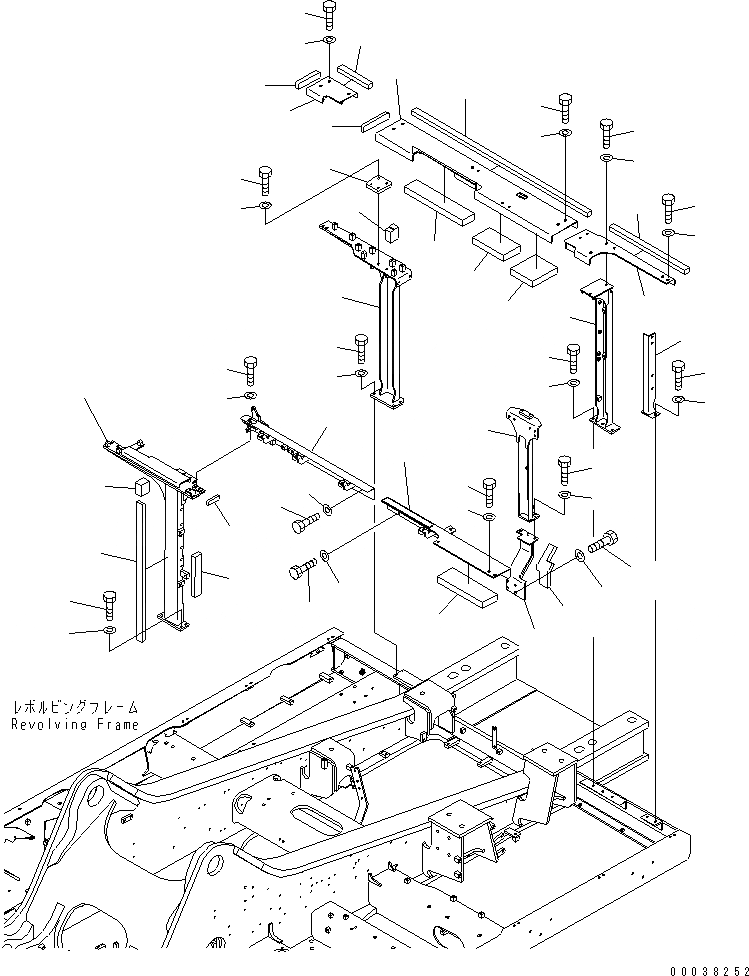 レボルビングフレーム
Revolving Frame

00038252