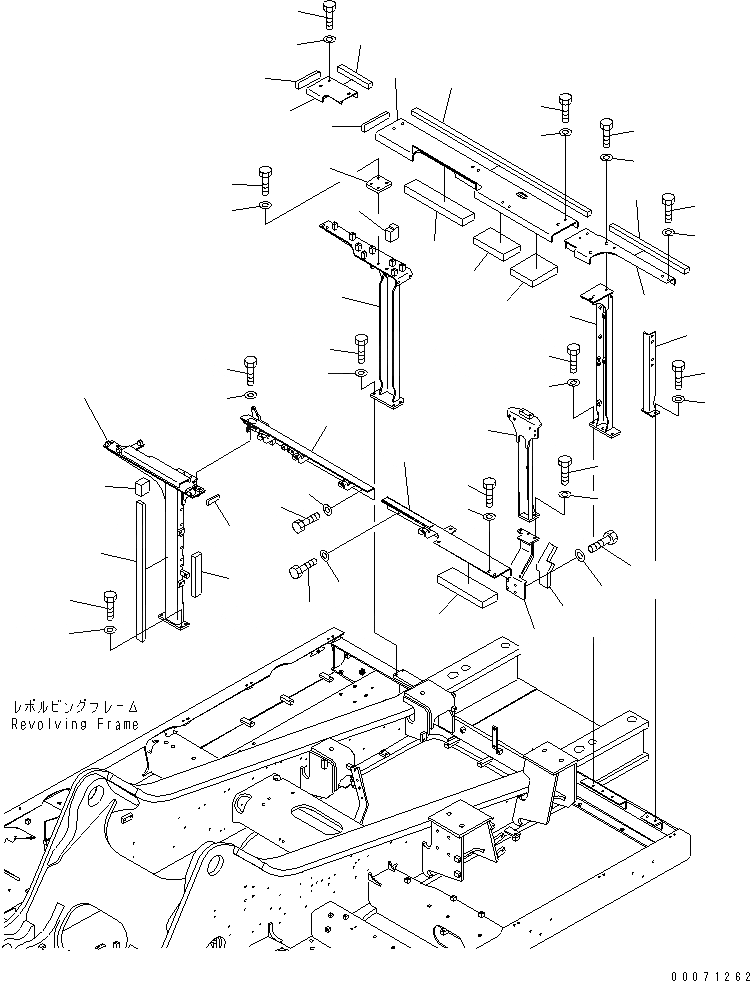 レボルビングフレーム
Revolving Frame

00071262