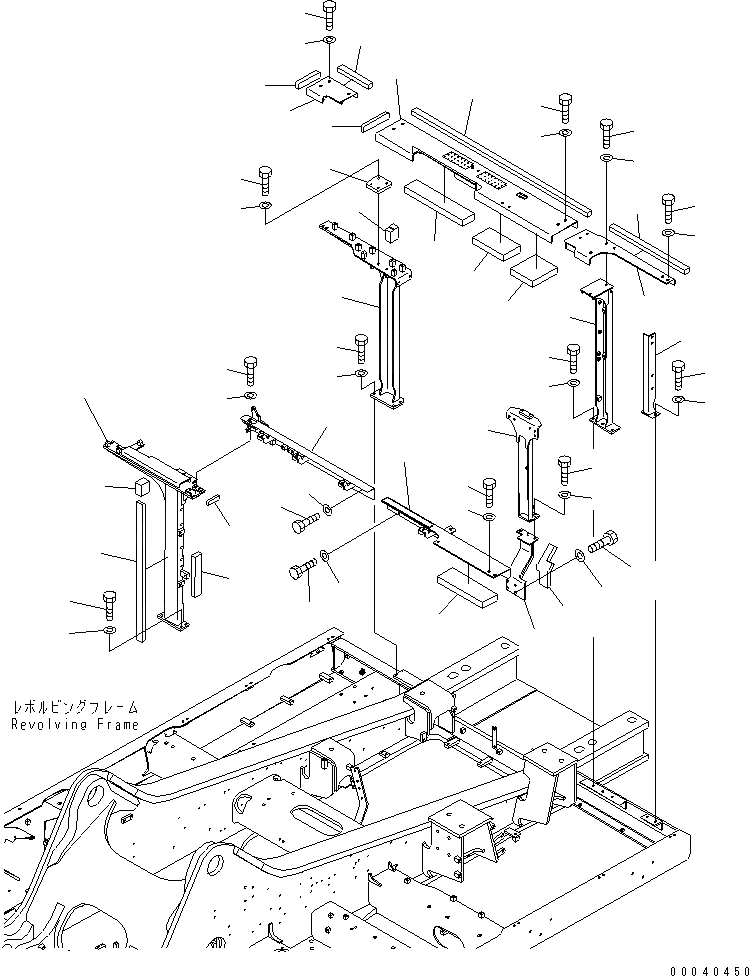 レボルビングフレーム
Revolving Frame

00040450