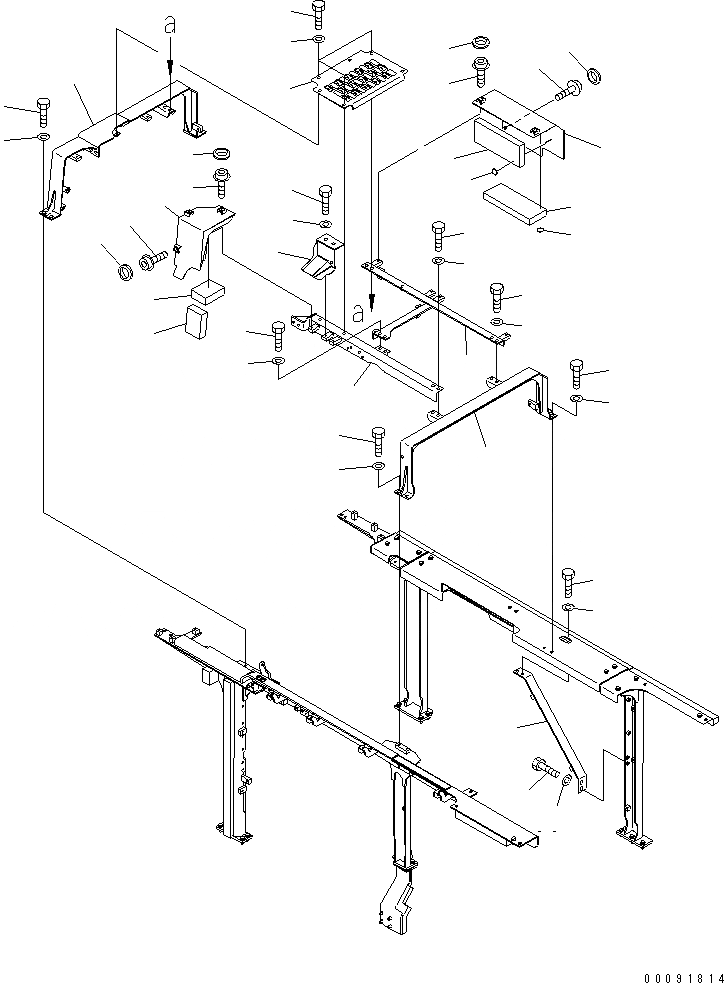 a

a

00091814