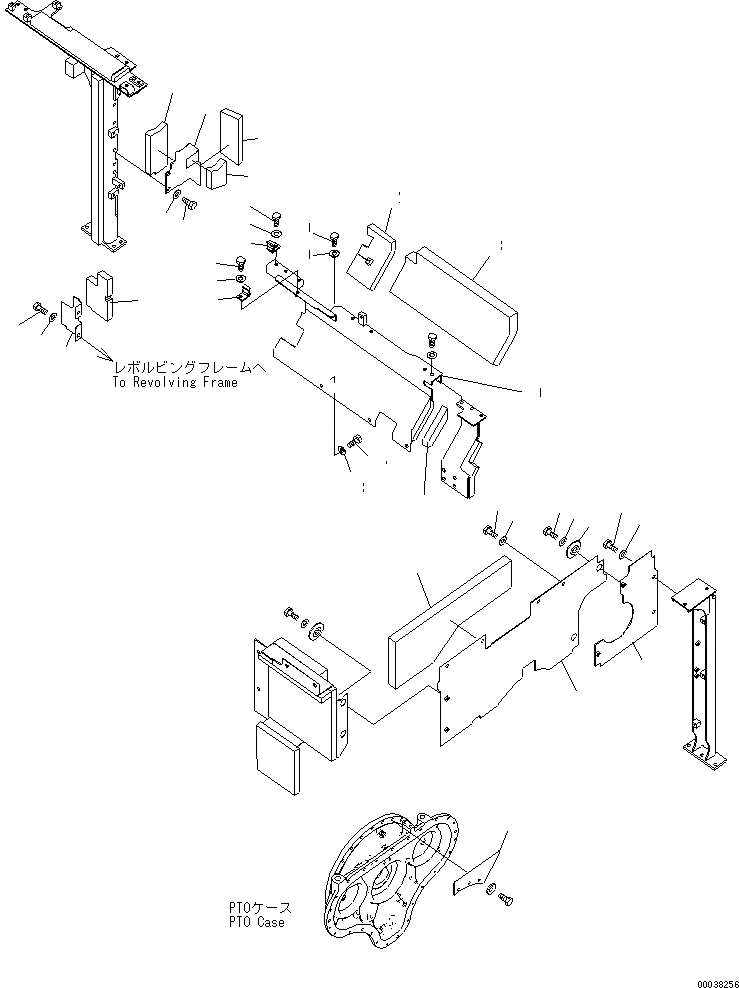 レボルビングフレームへ
To Revolving Frame

PTOケース
PTO Case

00038256