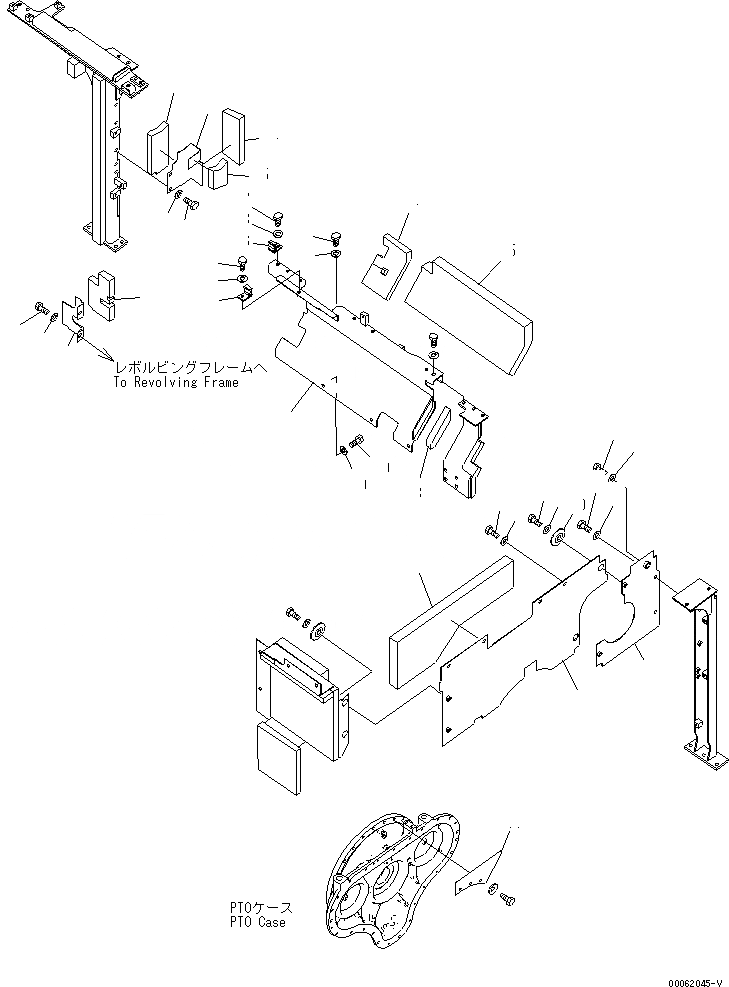 レボルビングフレームへ
To Revolving Frame

PTOケース
PTO Case

00062045-V