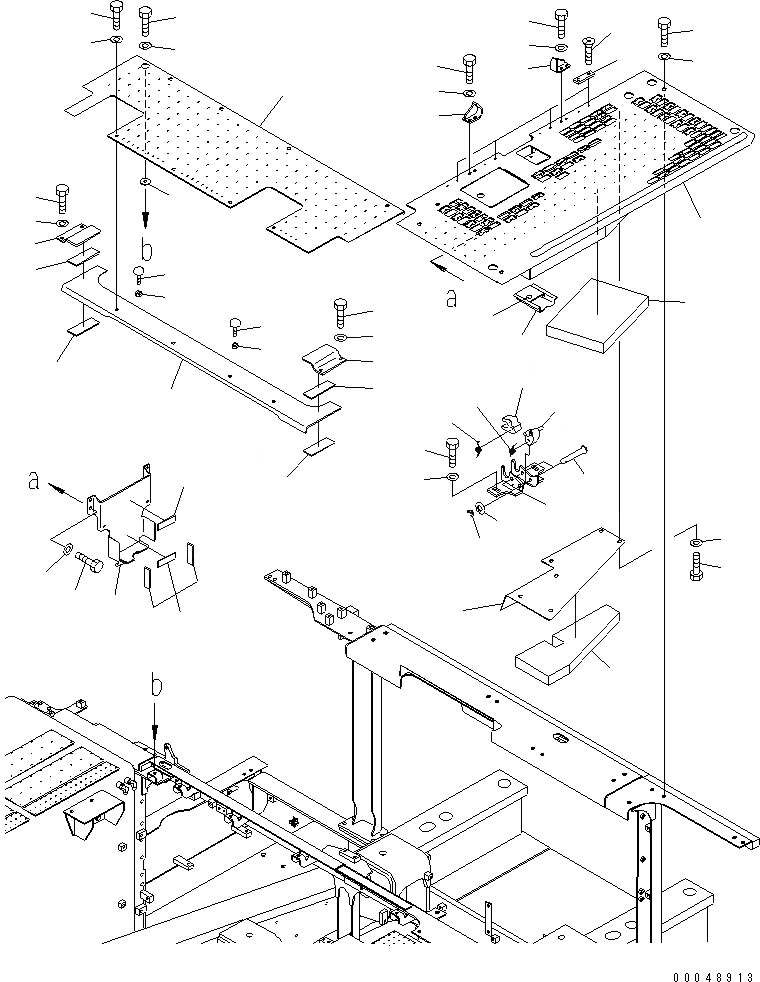 b
a
a
b
00048913