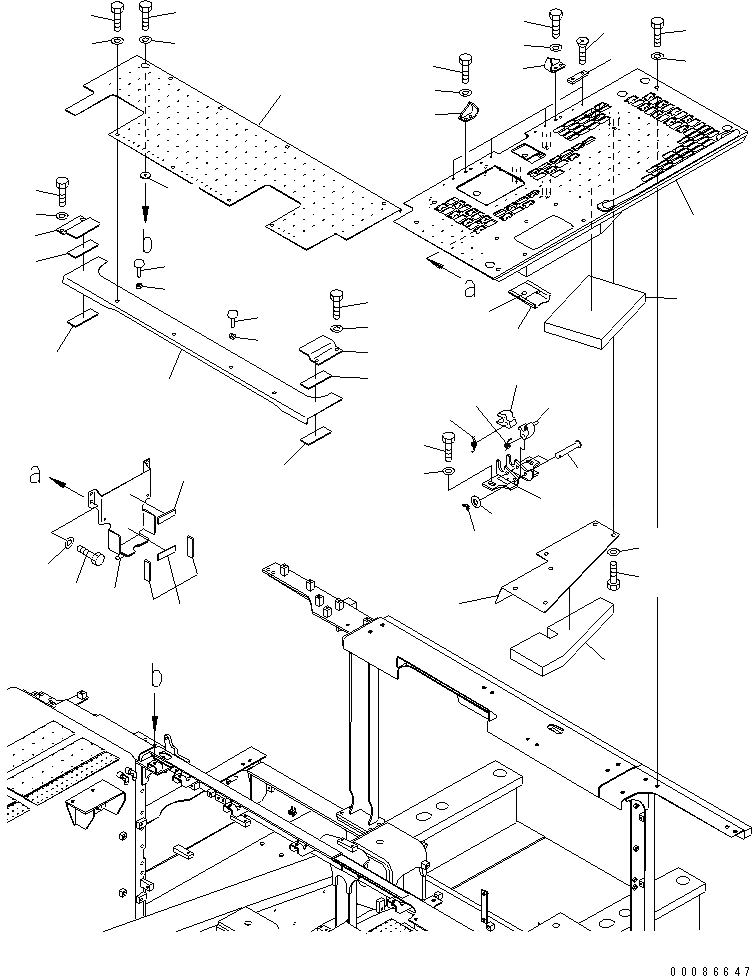 b
a
a
b
00086647