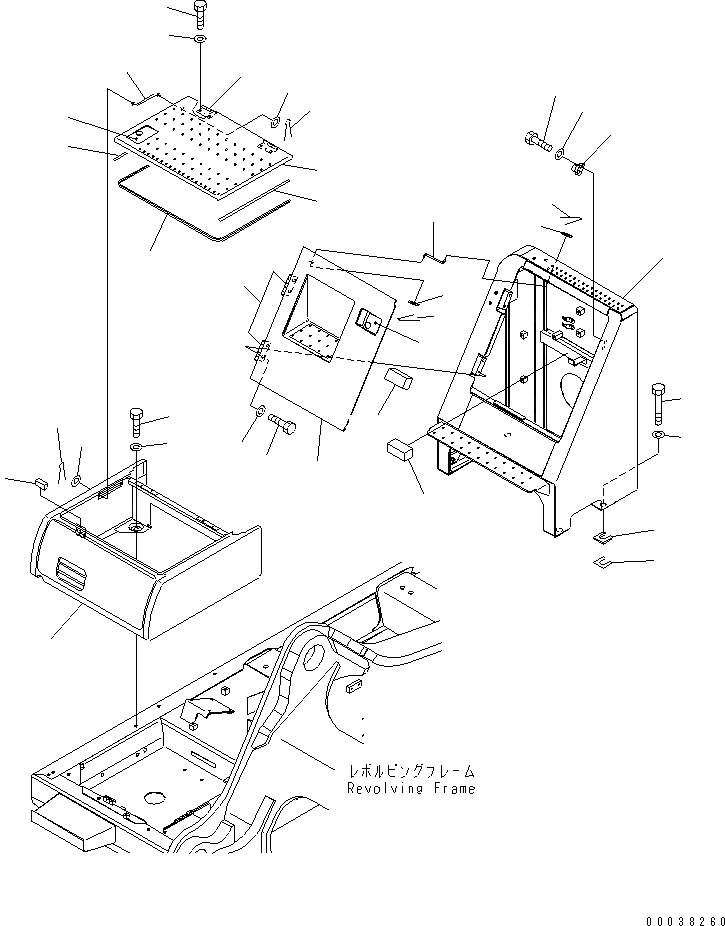 レボルビングフレーム
Revolving Frame

00038260