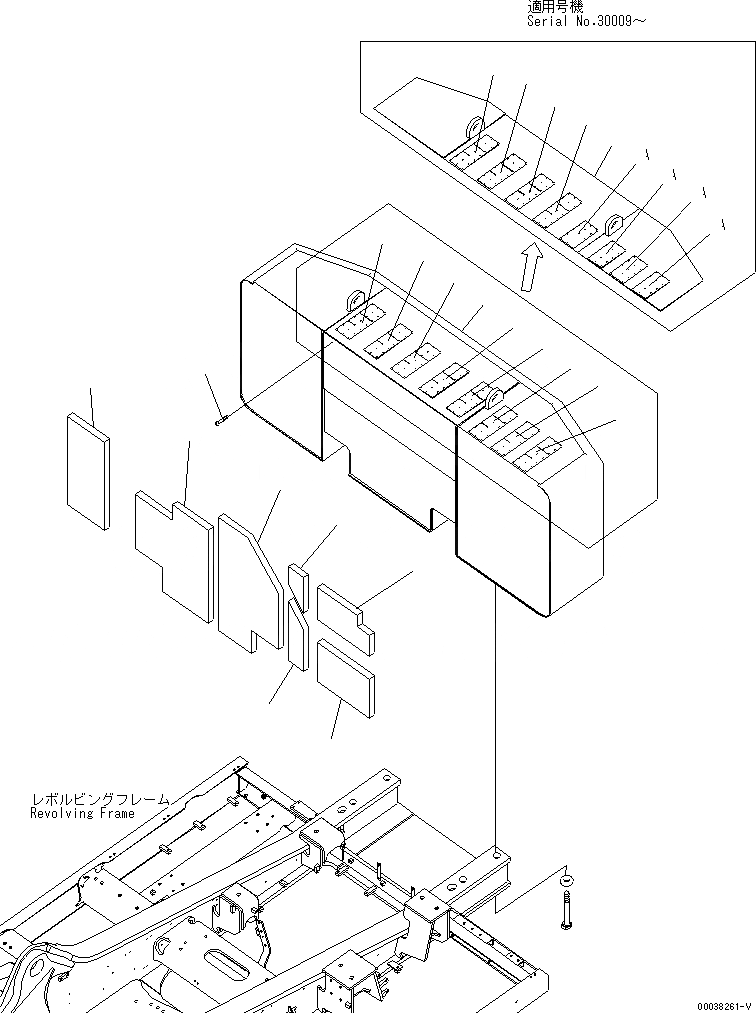 適用号機
Serial No.30009～

レボルビングフレーム
Revolving Frame

00038261-V