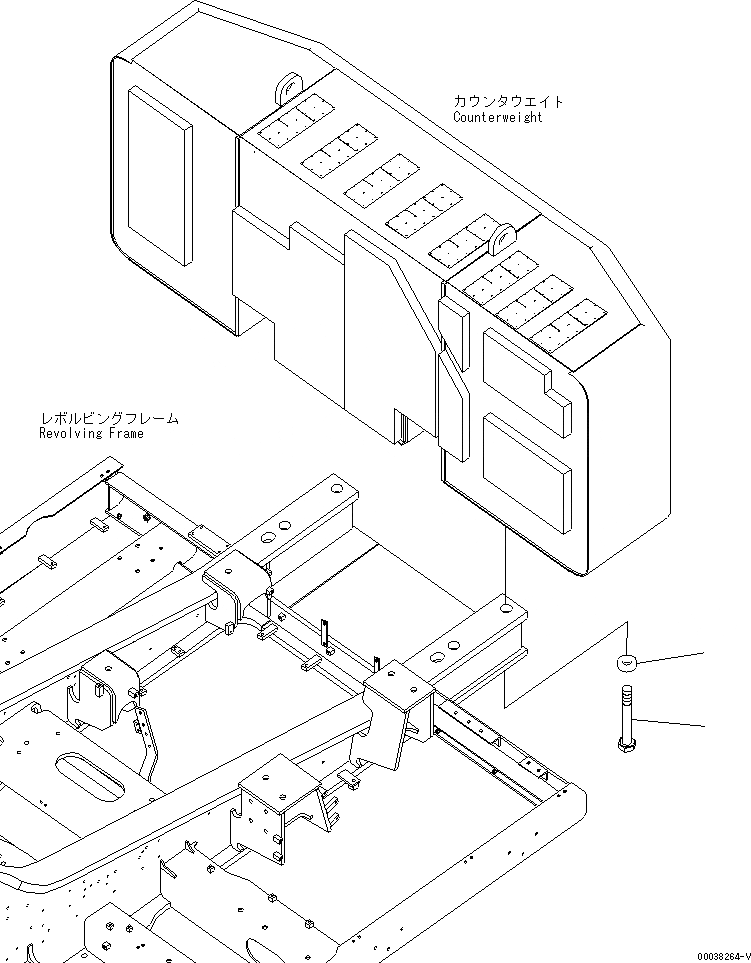 カウンタウエイト
Counterweight

レボルビングフレーム
Revolving Frame

00038264-V