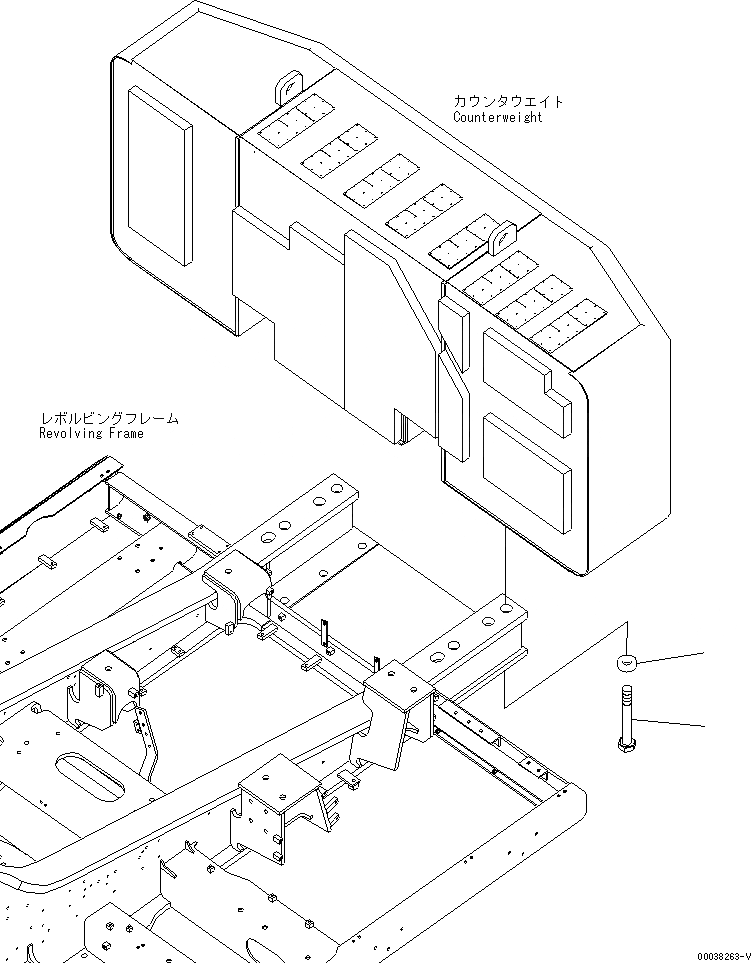 カウンタウエイト
Counterweight

レボルビングフレーム
Revolving Frame

00038263-V