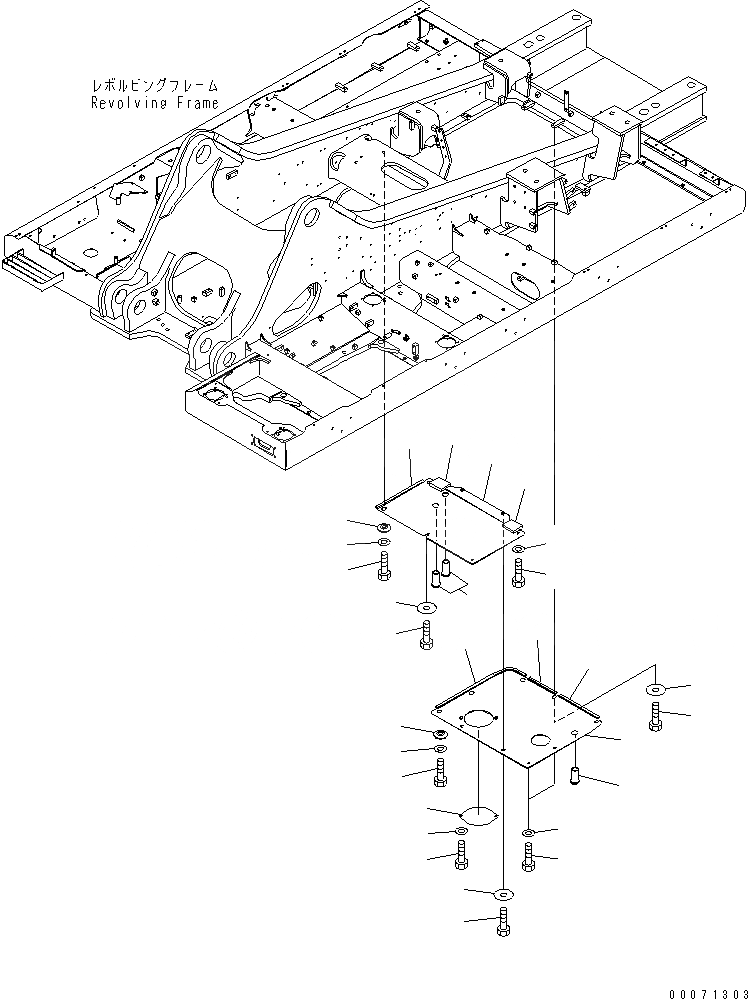 レボルビングフレーム
Revolving Frame

00071303