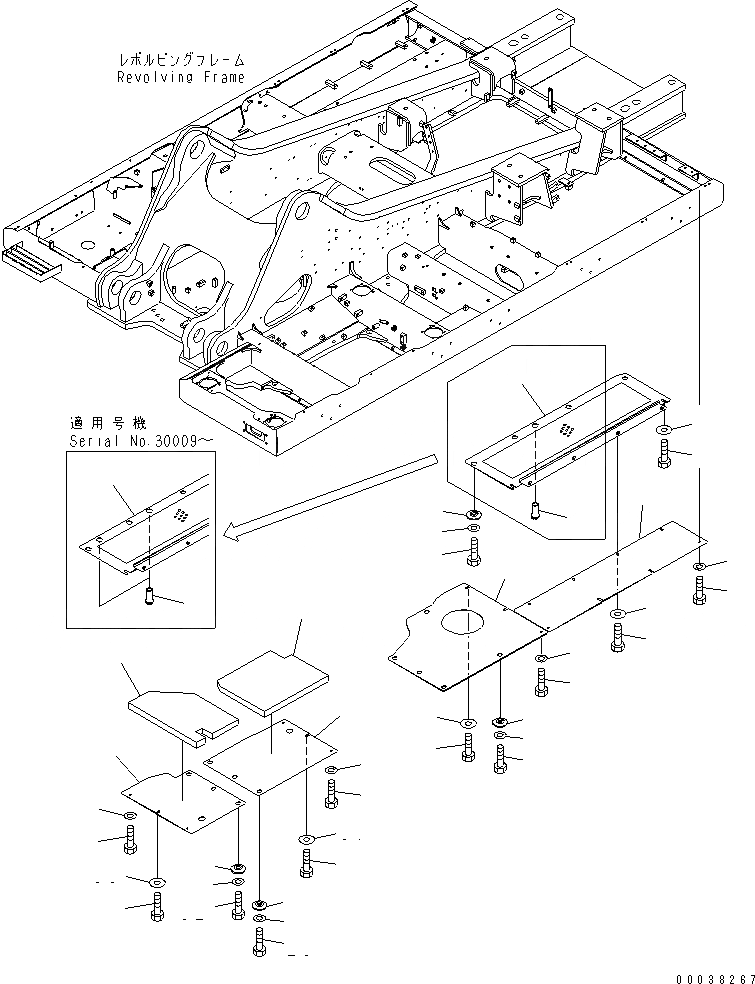 レボルビングフレーム
Revolving Frame

適用号機
Serial No.30009～

00038267