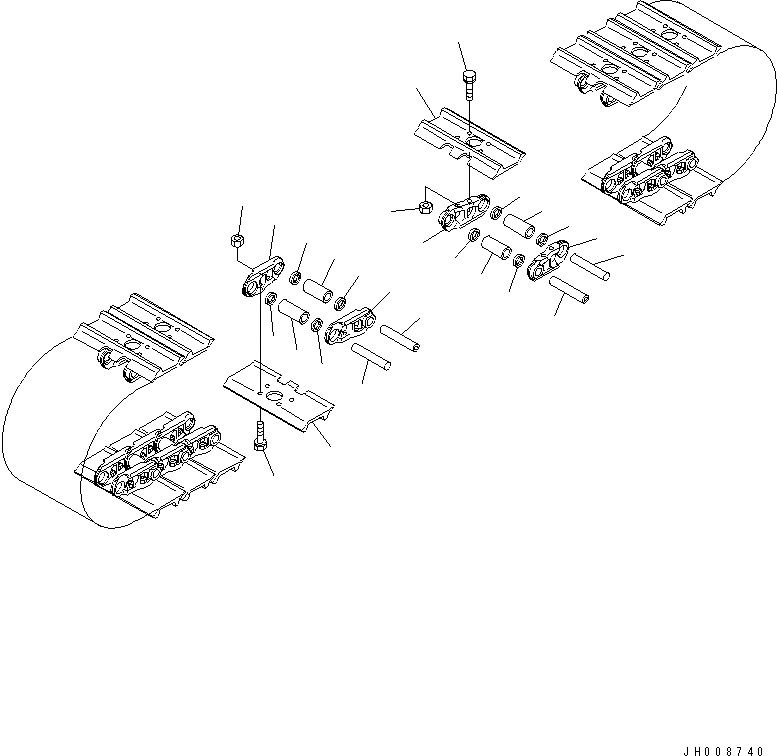 JH008740