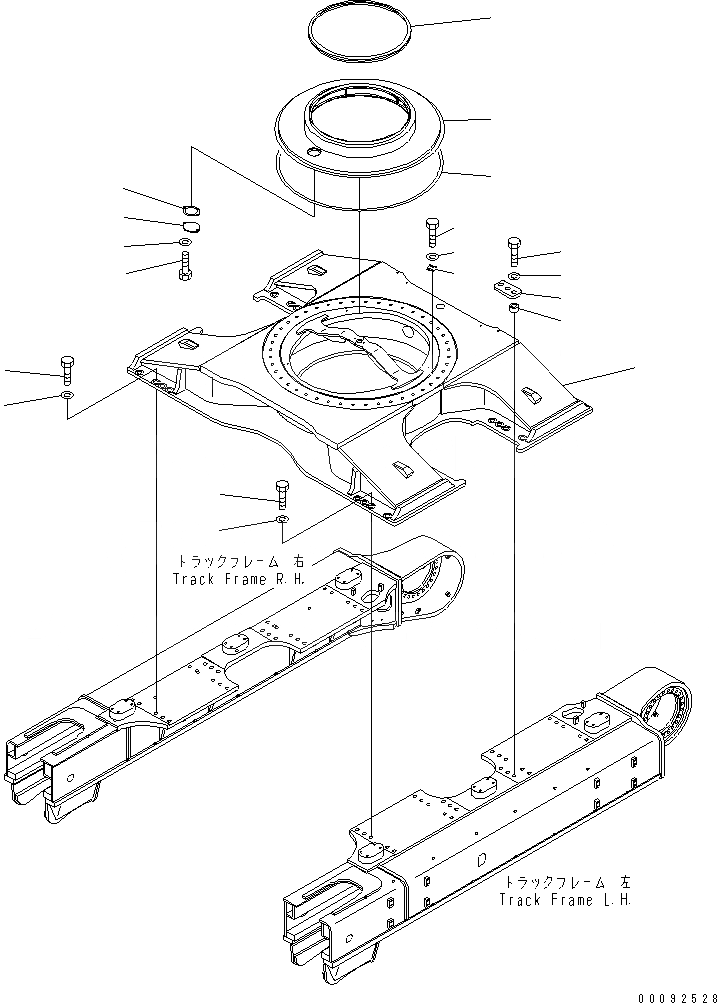 トラックフレーム 右
Track Frame R.H.

トラックフレーム 左
Track Frame L.H.

00092528