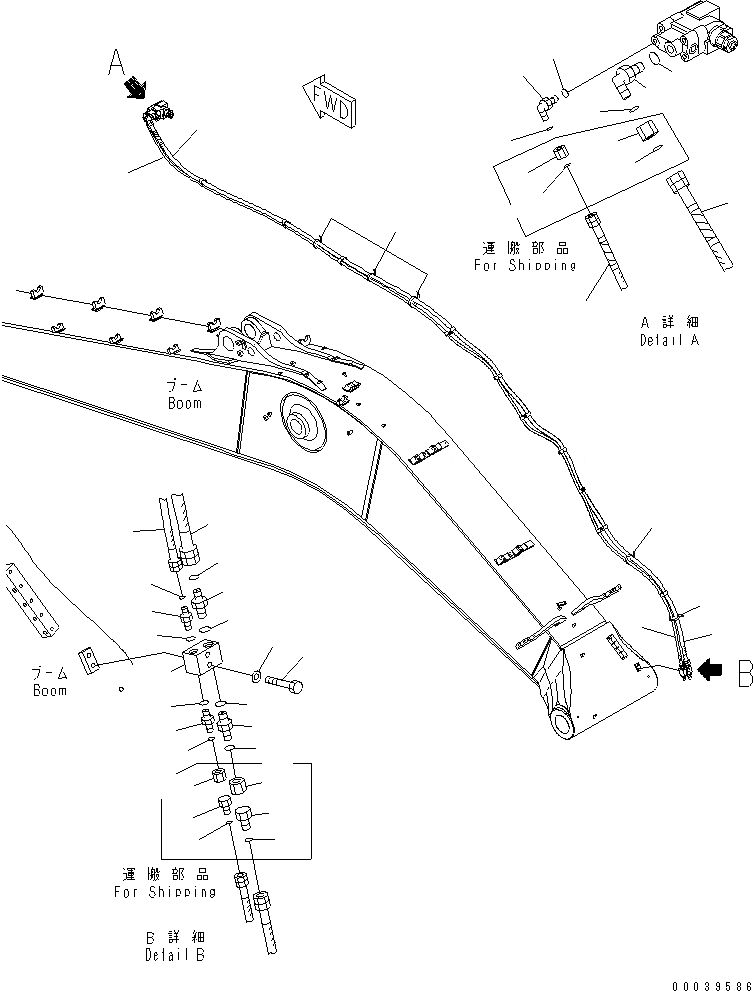 A

FWD

運搬部品
For Shipping

A 詳細
Detail A

ブーム
Boom

ブーム
Boom

B

運搬部品
For Shipping

B 詳細
Detail B

00039586