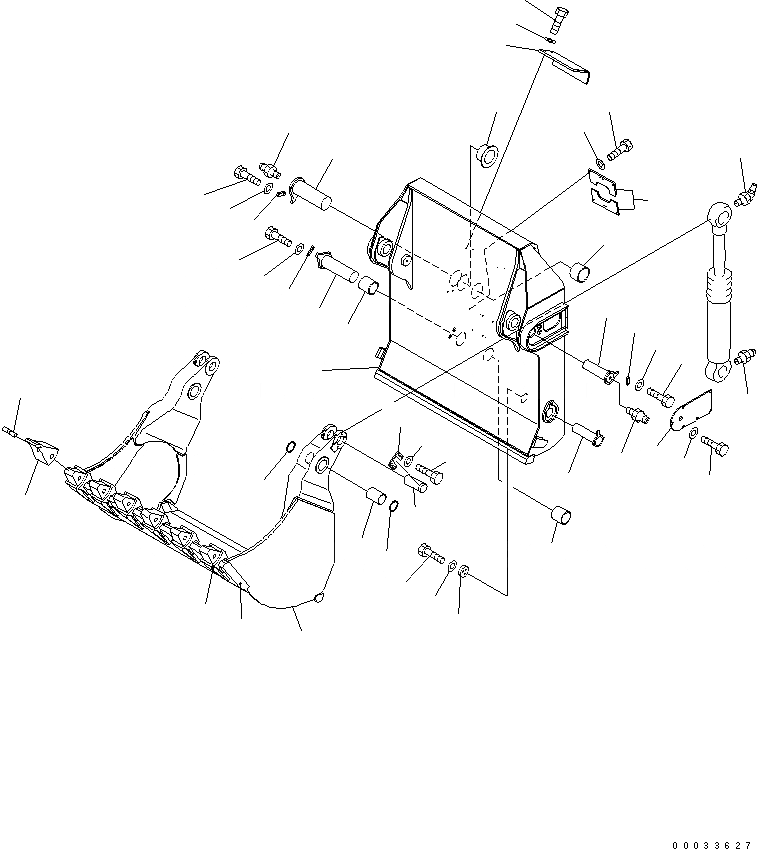 00033627