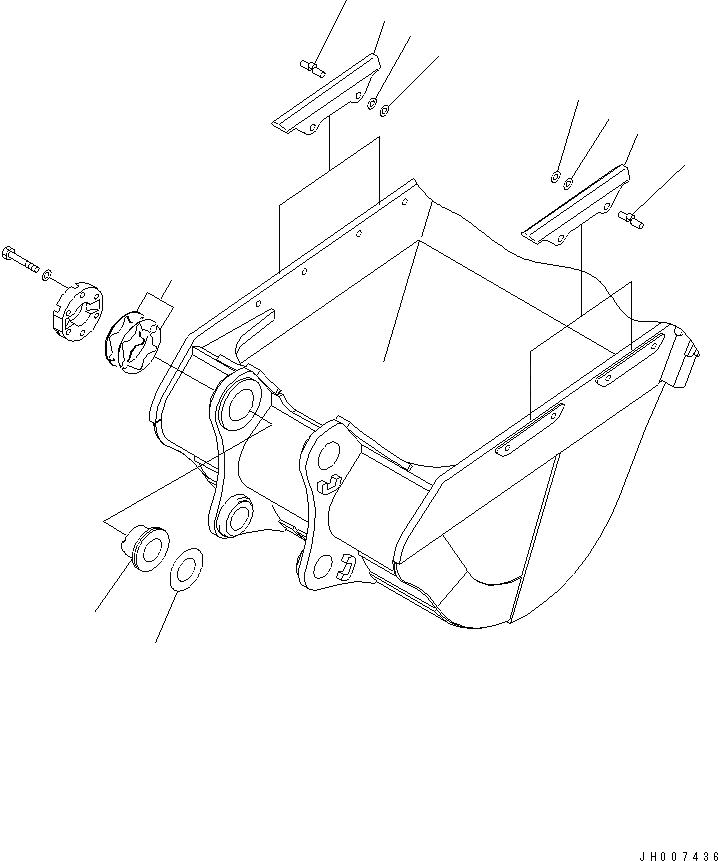 JH007436