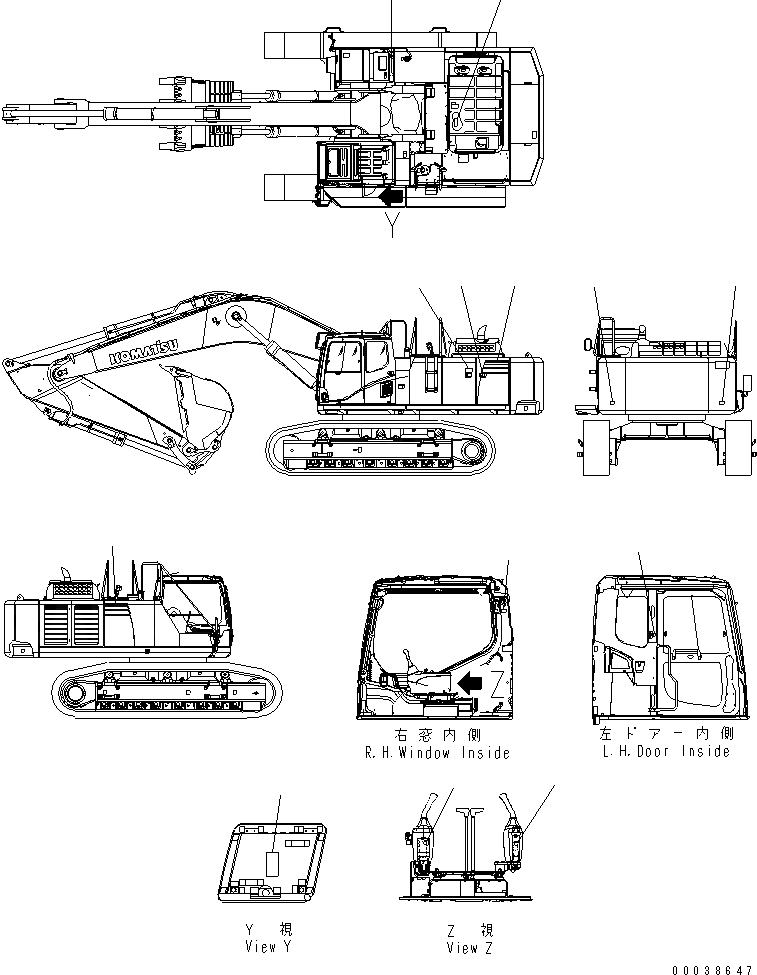 Y

KOMATSU

Z

右窓内側
R.H.Window Inside

左ドアー内側
L.H.Door Inside

Y 視
View Y

Z 視
View Z

00038647