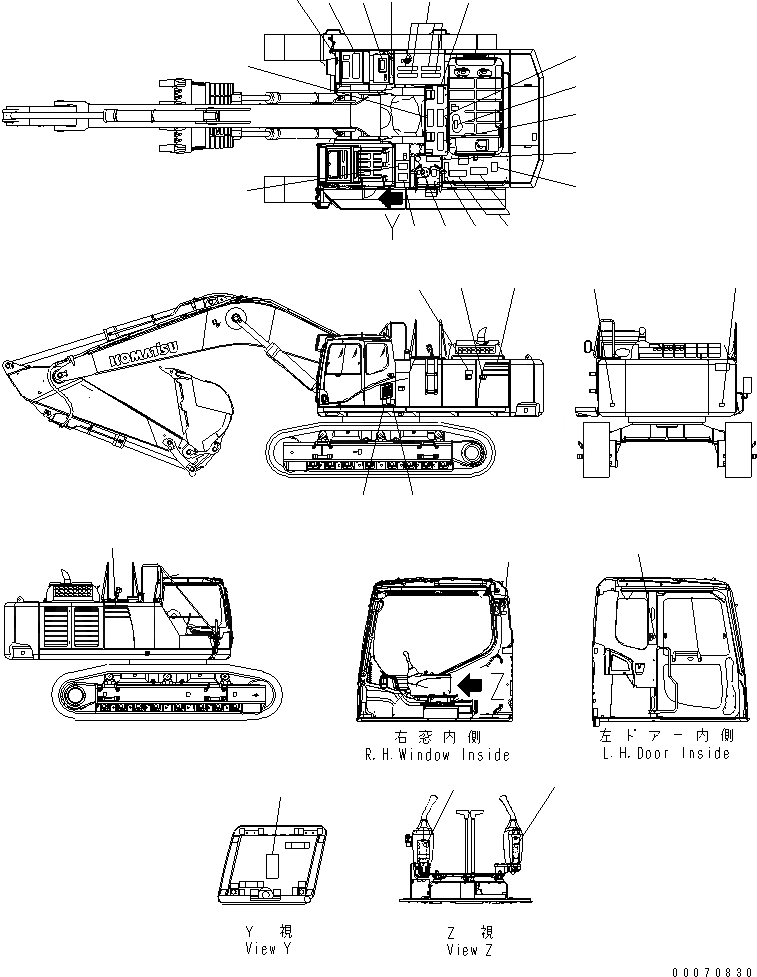 Y

KOMATSU

Z

右窓内側
R.H.Window Inside

左ドアー内側
L.H.Door Inside

Y 視
View Y

Z 視
View Z

00070830