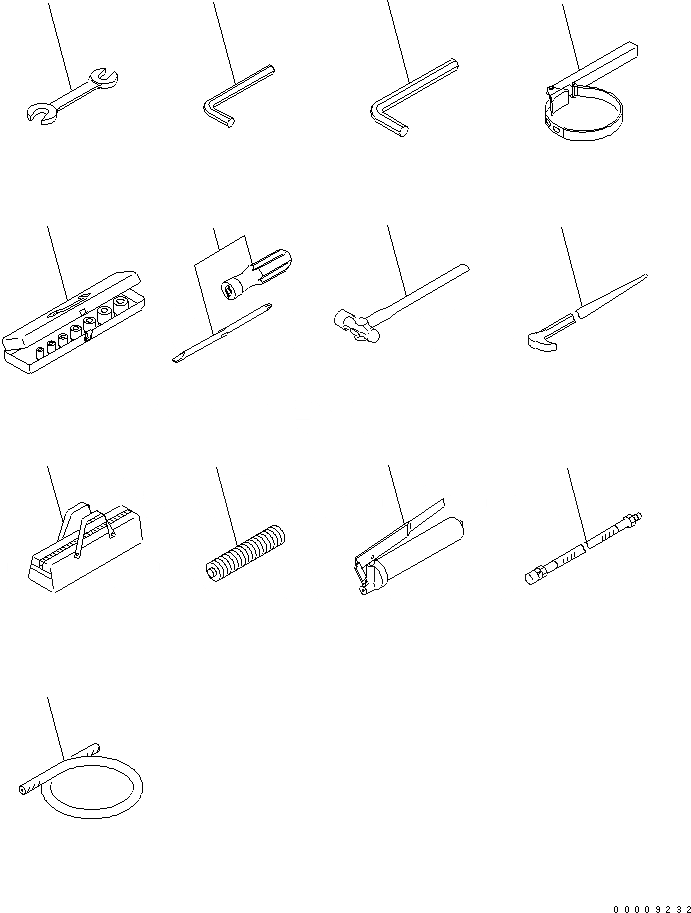 00009232