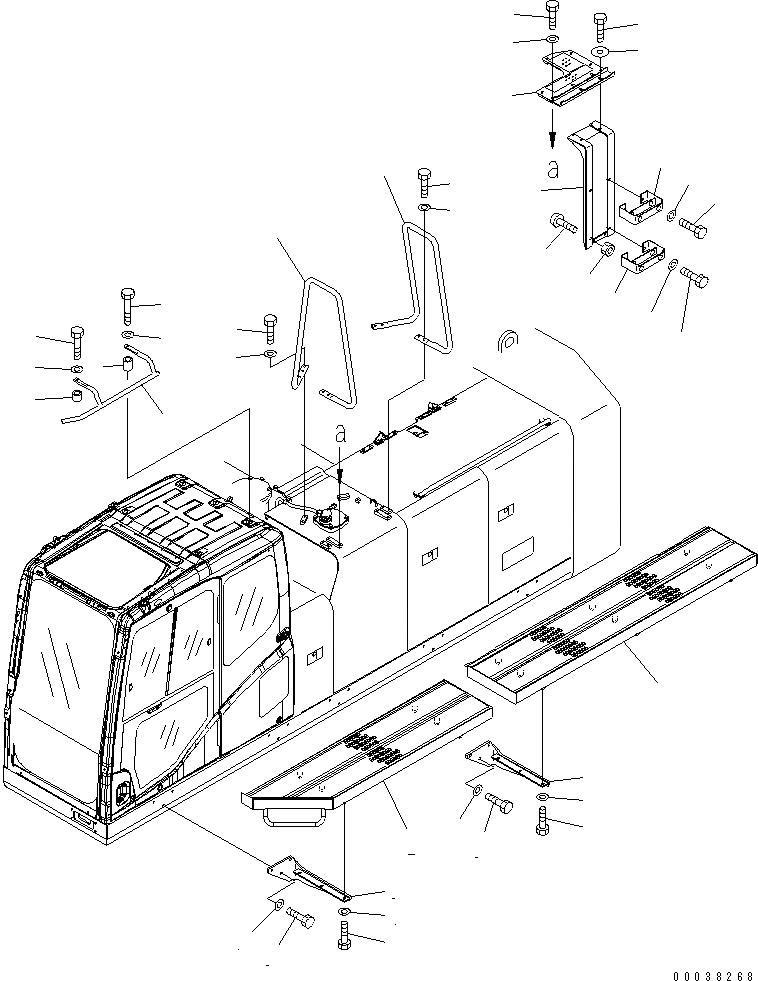 a

a

00038268