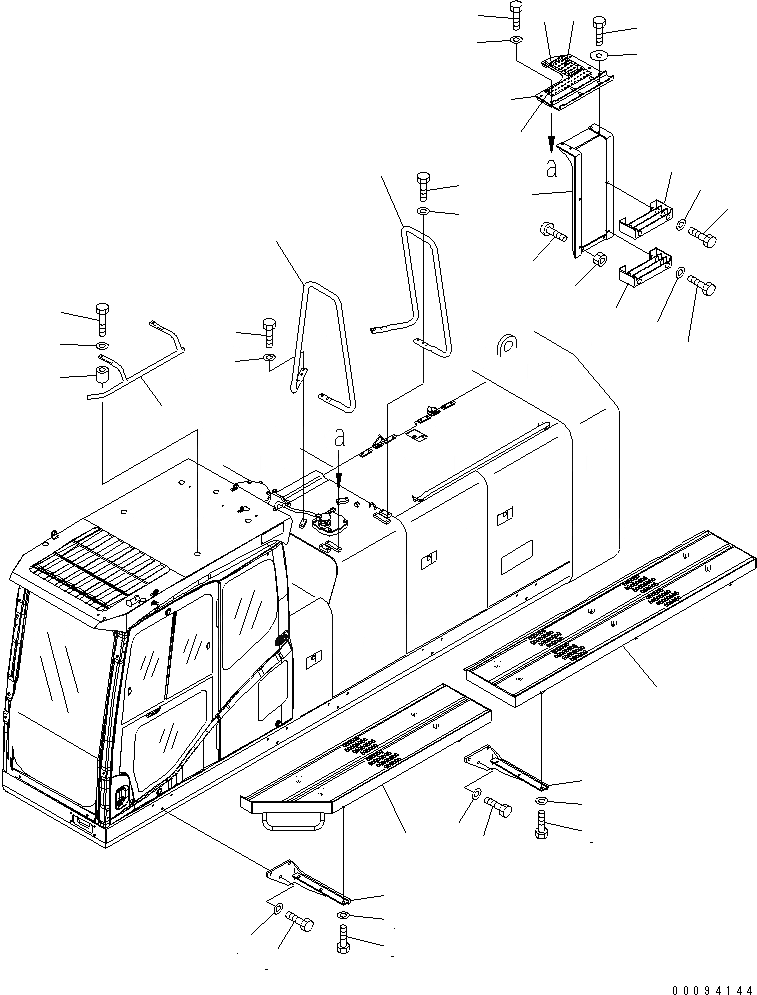 a

a

00094144