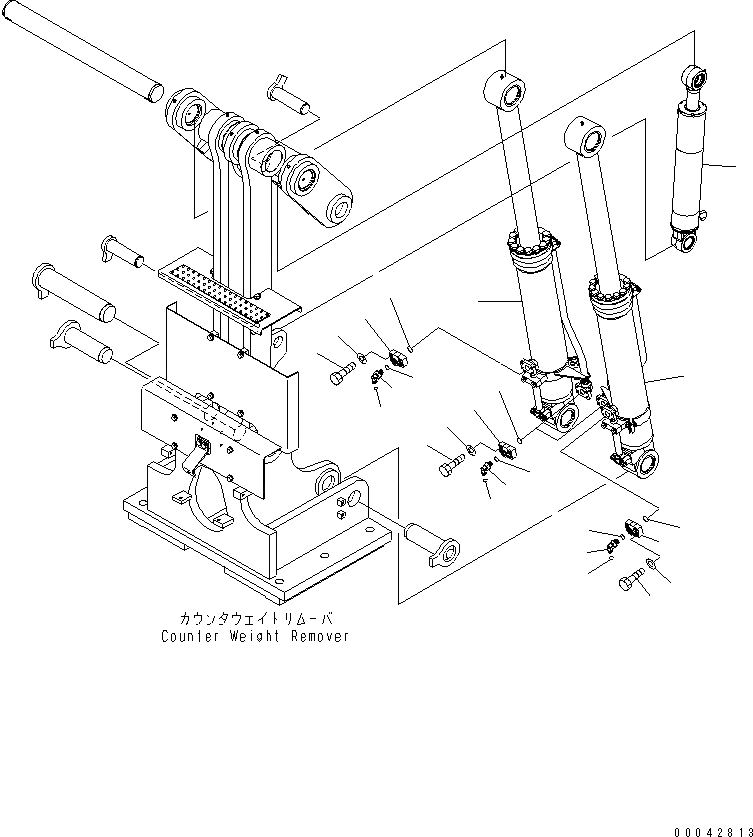 カウンタウェイトリムーバ
Counter Weight Remover

00042813