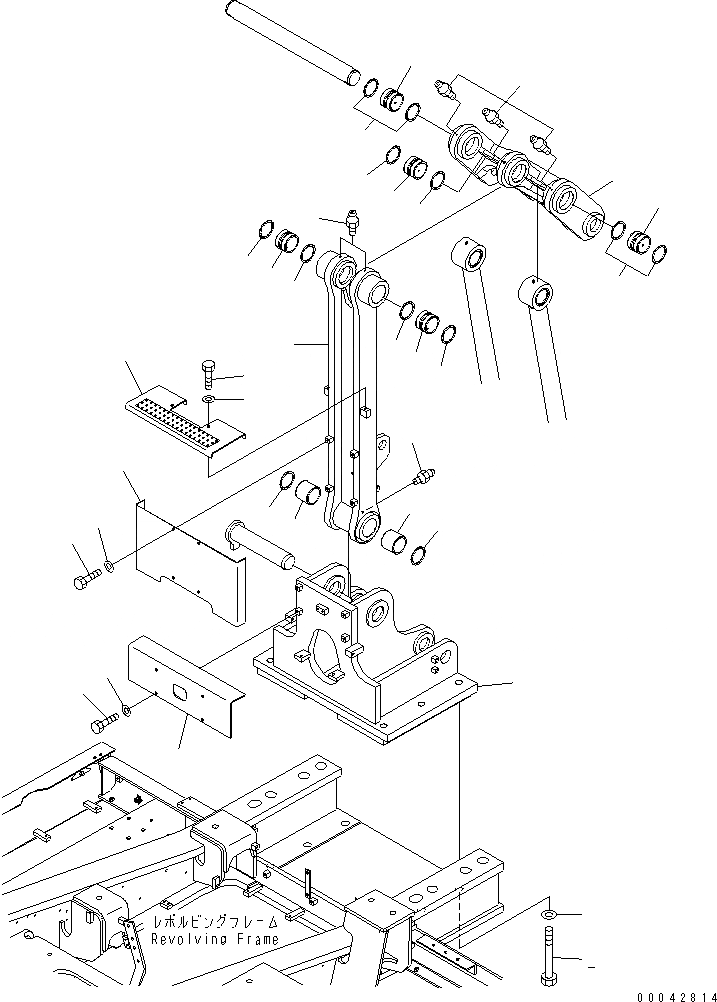 レボルビングフレーム
Revolving Frame

00042814