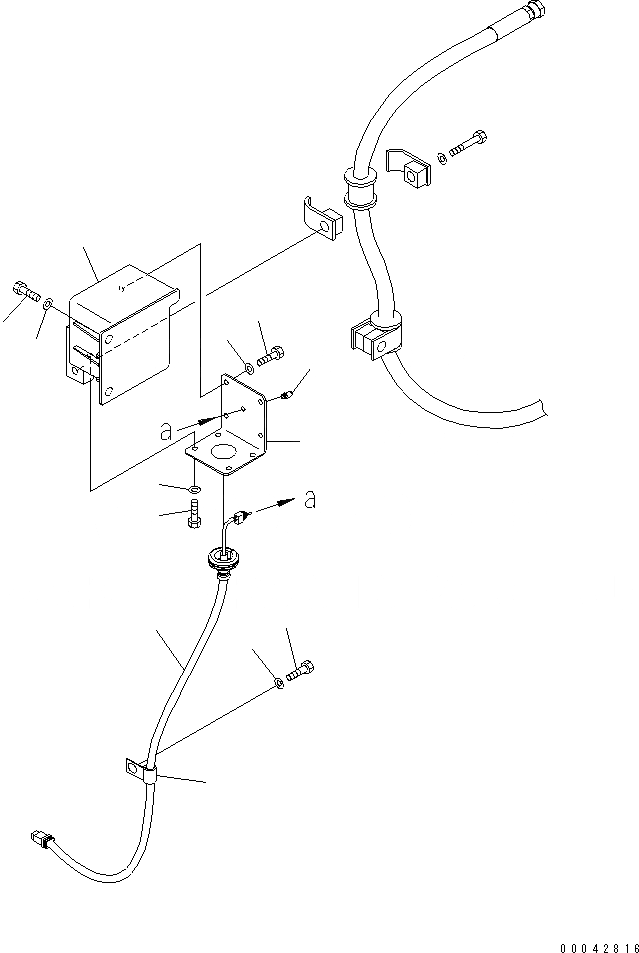 a
a
00042816