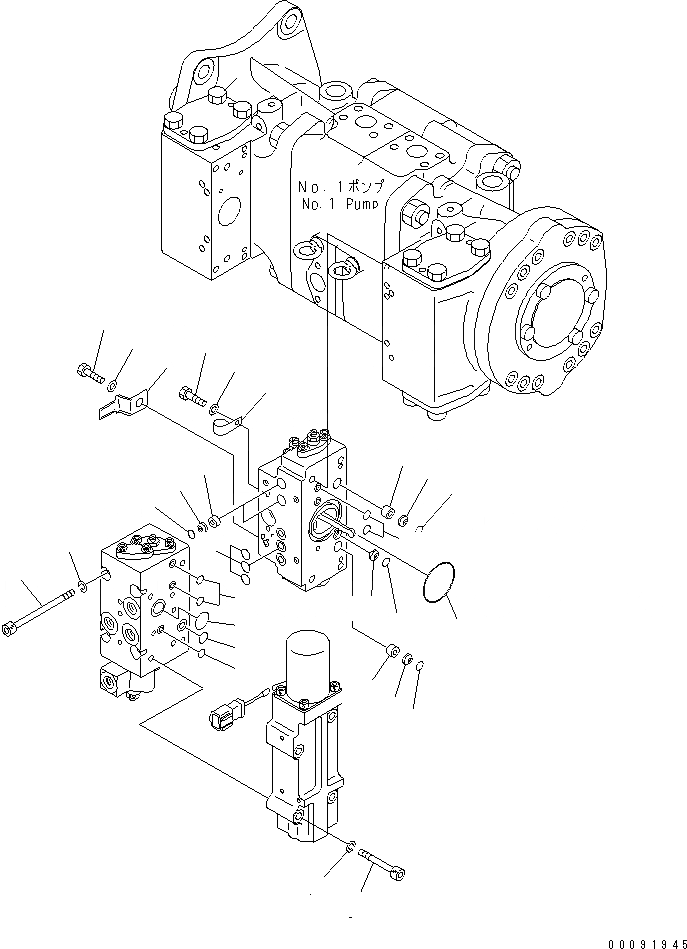 No. 1ポンプ
No. 1 Pump

00091945